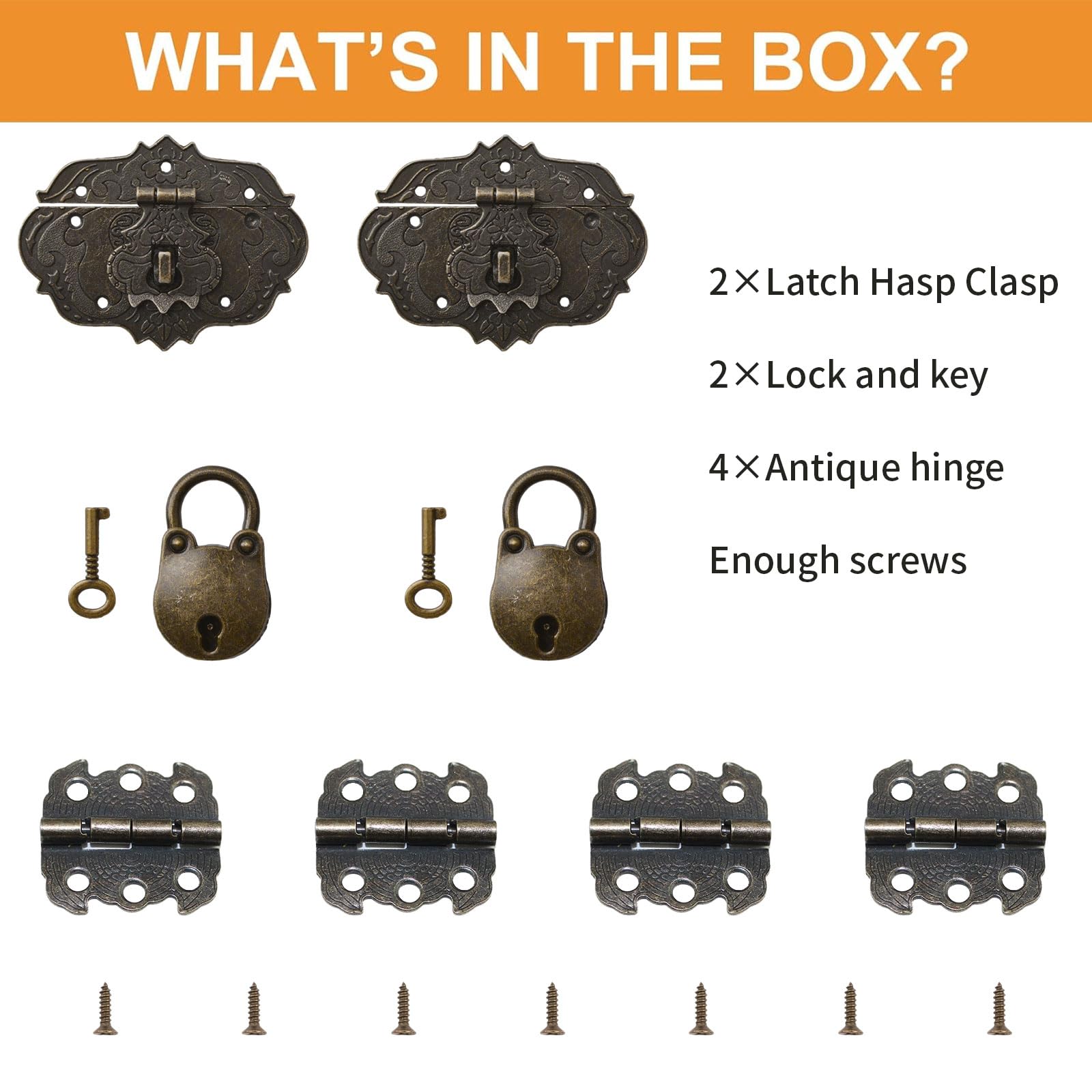 WHAT'S IN THE BOX?

2×Latch Hasp Clasp

2×Lock and key

4×Antique hinge

Enough screws