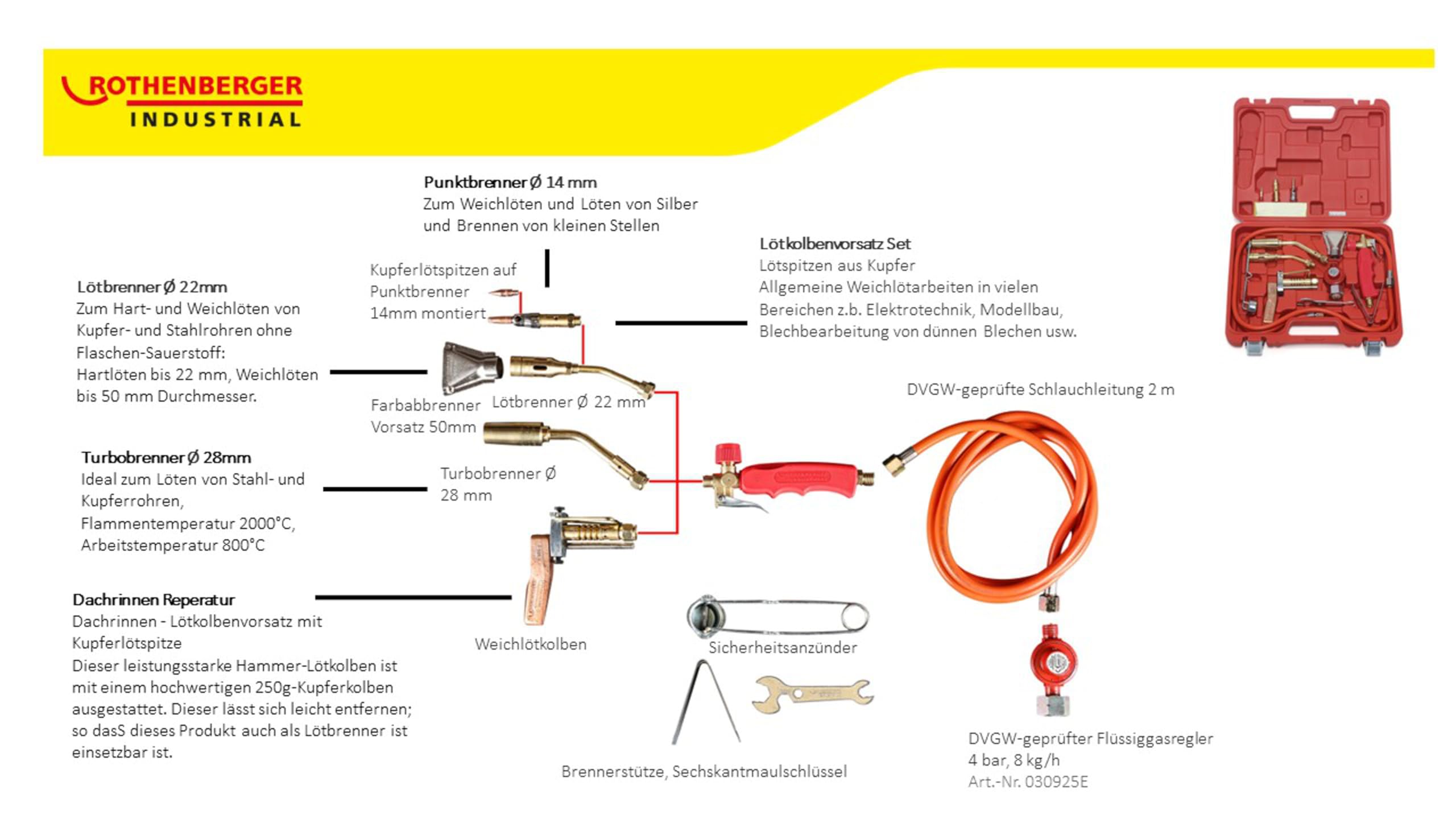 ROTHENBERGER
INDUSTRIAL

Punktbrenner Ø 14 mm
Zum Weichlöten und Löten von Silber und Brennen von kleinen Stellen

Lötkolbenvorsatz Set
Lötspitzen aus Kupfer
Allgemeine Weichlötarbeiten in vielen Bereichen z.b. Elektrotechnik, Modellbau, Blechbearbeitung von dünnen Blechen usw.

Lötbrenner Ø 22mm
Zum Hart- und Weichlöten von Kupfer- und Stahlrohren ohne Flaschen-Sauerstoff:
Hartlöten bis 22 mm, Weichlöten bis 50 mm Durchmesser.

Kupferlötspitzen auf Punktbrenner 14mm montiert

Farbabbrenner Vorsatz 50mm

Lötbrenner Ø 22 mm

DVGW-geprüfte Schlauchleitung 2 m

Turbobrenner Ø 28mm
Ideal zum Löten von Stahl- und Kupferrohren,
Flammentemperatur 2000°C,
Arbeitstemperatur 800°C

Turbobrenner Ø 28 mm

Dachrinnen Reperatur
Dachrinnen - Lötkolbenvorsatz mit Kupferlötspitze
Dieser leistungsstarke Hammer-Lötkolben ist mit einem hochwertigen 250g-Kupferkolben ausgestattet. Dieser lässt sich leicht entfernen; so dasS dieses Produkt auch als Lötbrenner ist einsetzbar ist.

Weichlötkolben

Sicherheitsanzünder

Brennerstütze, Sechskantmaulschlüssel

DVGW-geprüfter Flüssiggasregler
4 bar, 8 kg/h
Art.-Nr. 030925E