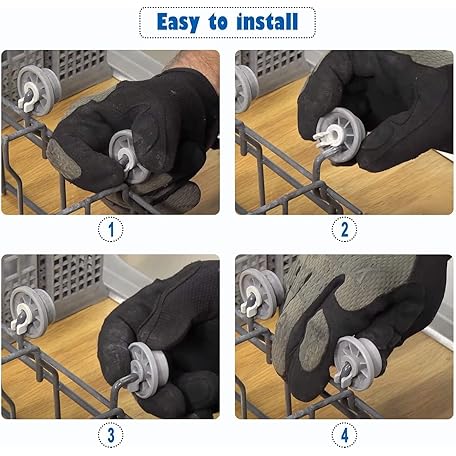 Easy to install

1

2

3

4