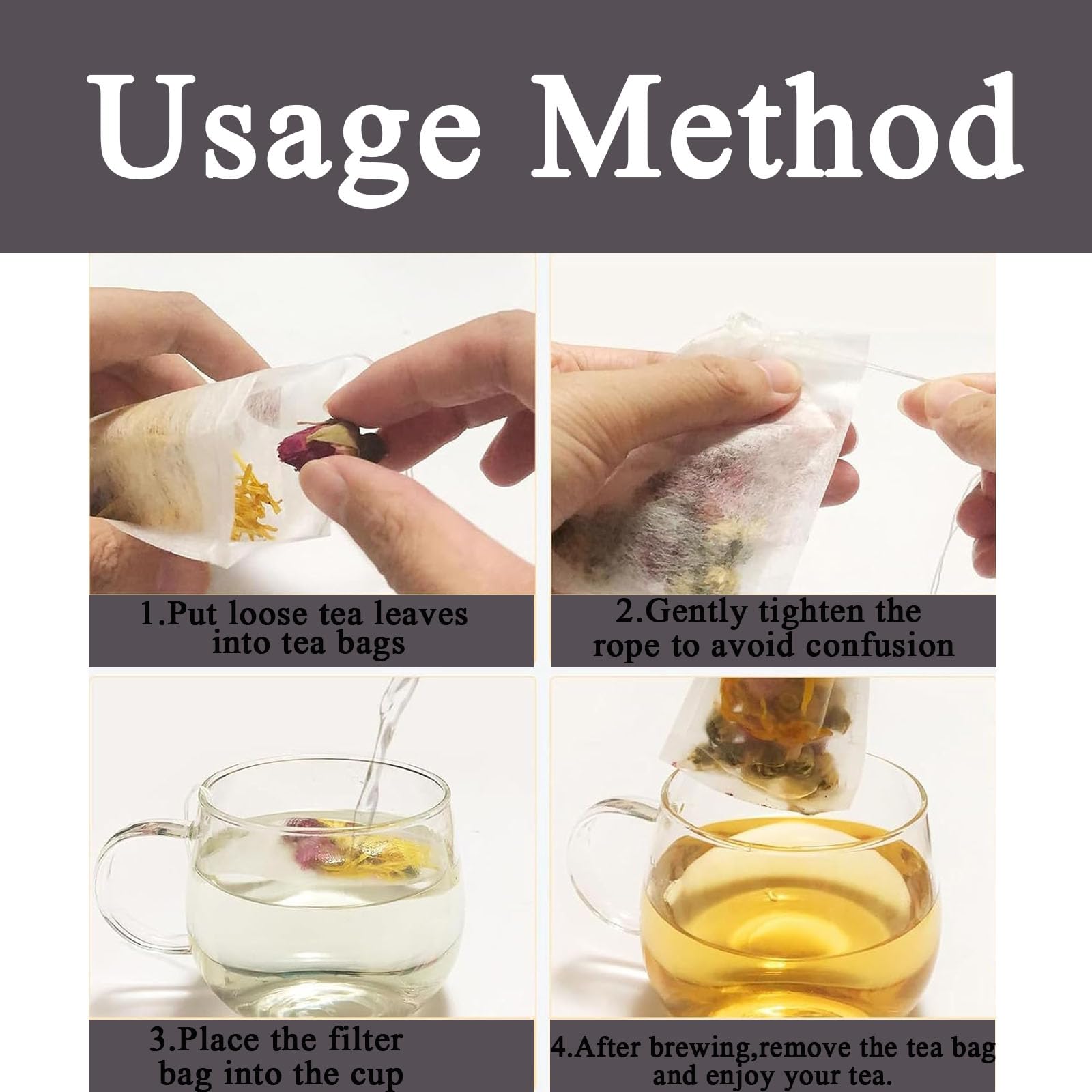 Usage Method

1.Put loose tea leaves into tea bags

2.Gently tighten the rope to avoid confusion

3.Place the filter bag into the cup

4.After brewing,remove the tea bag and enjoy your tea.