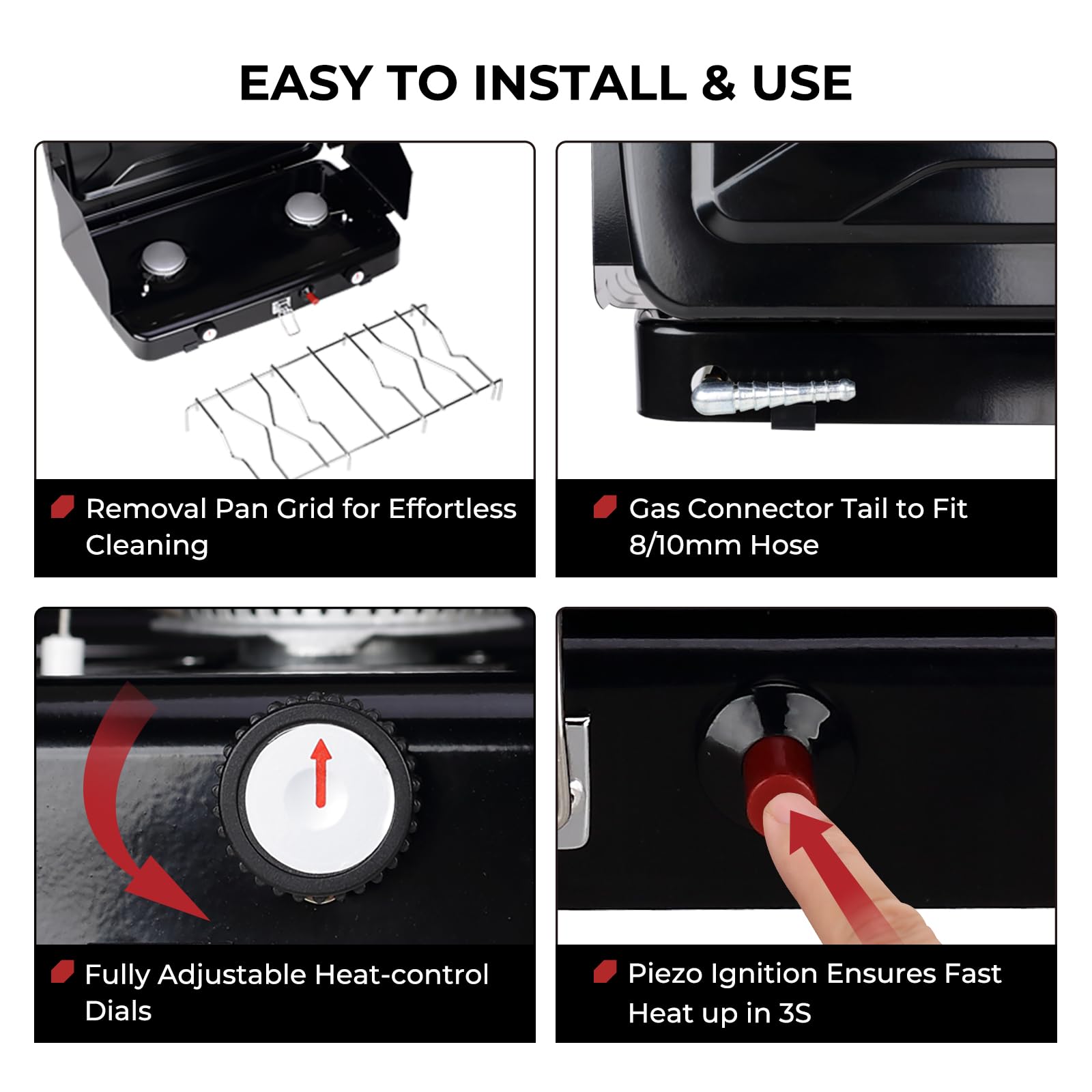 EASY TO INSTALL & USE

Removal Pan Grid for Effortless Cleaning

Gas Connector Tail to Fit 8/10mm Hose

Fully Adjustable Heat-control Dials

Piezo Ignition Ensures Fast Heat up in 3S