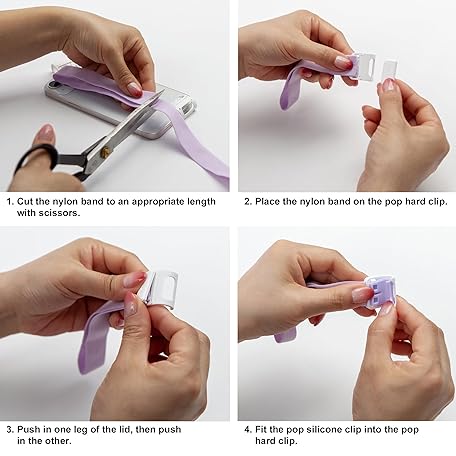 1. Cut the nylon band to an appropriate length with scissors.

2. Place the nylon band on the pop hard clip.

3. Push in one leg of the lid, then push in the other.

4. Fit the pop silicone clip into the pop hard clip.