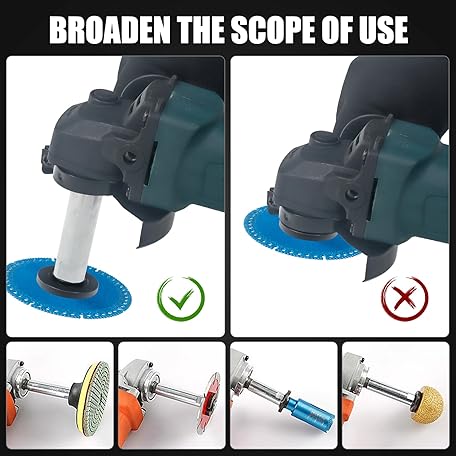 BROADEN THE SCOPE OF USE