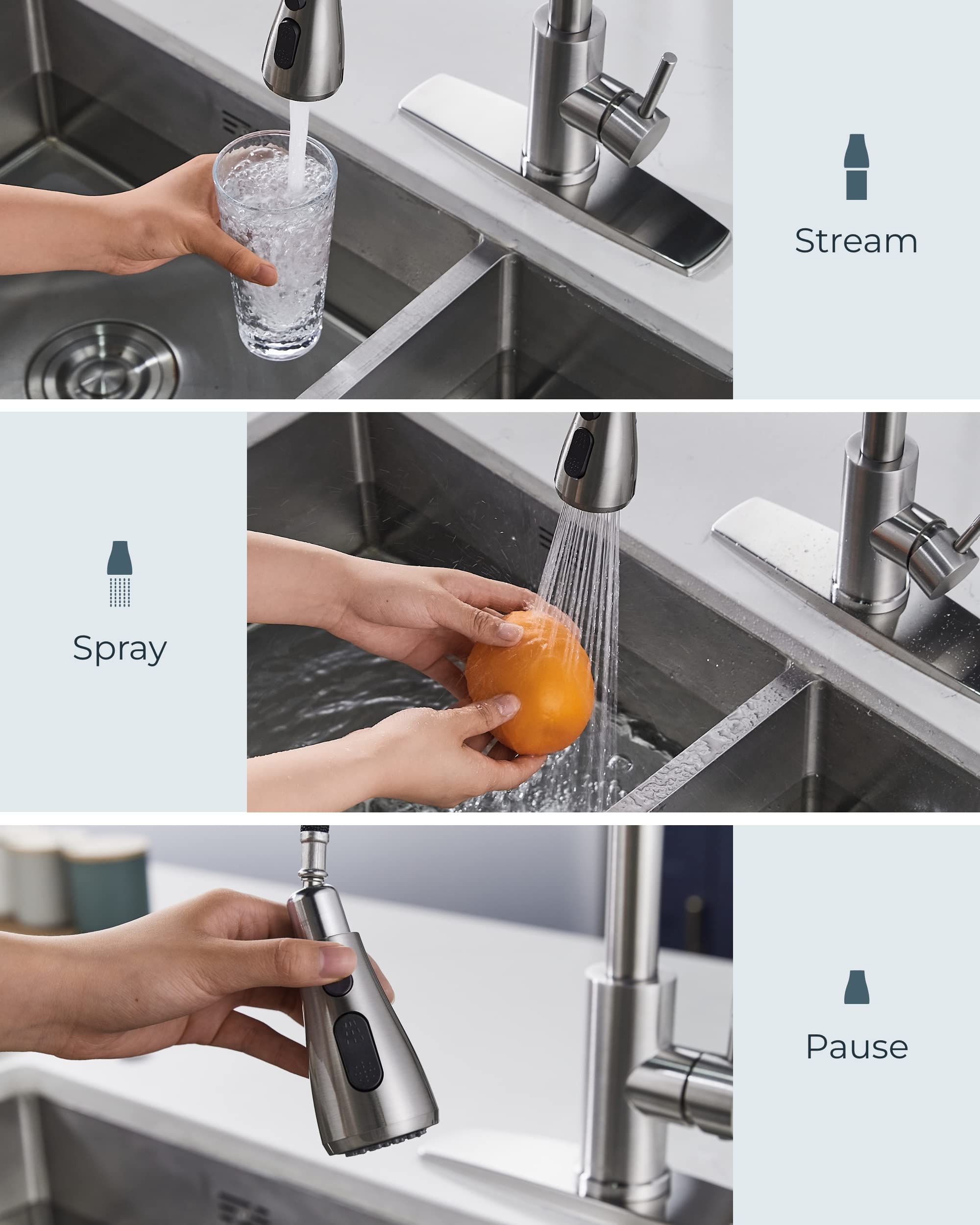 Stream

Spray

Pause