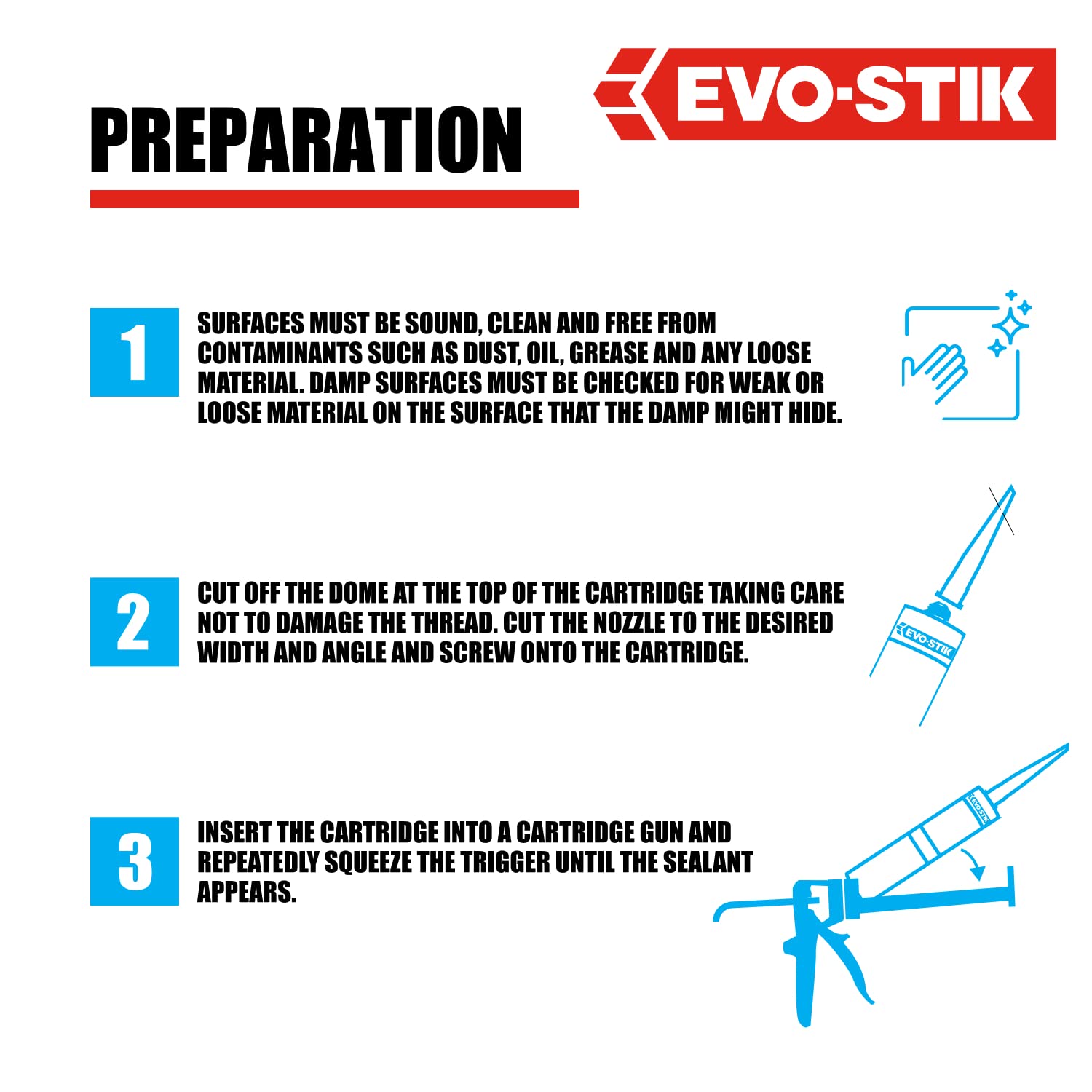 PREPARATION

EVO-STIK

1

SURFACES MUST BE SOUND, CLEAN AND FREE FROM CONTAMINANTS SUCH AS DUST, OIL, GREASE AND ANY LOOSE MATERIAL. DAMP SURFACES MUST BE CHECKED FOR WEAK OR LOOSE MATERIAL ON THE SURFACE THAT THE DAMP MIGHT HIDE.

2

CUT OFF THE DOME AT THE TOP OF THE CARTRIDGE TAKING CARE NOT TO DAMAGE THE THREAD. CUT THE NOZZLE TO THE DESIRED WIDTH AND ANGLE AND SCREW ONTO THE CARTRIDGE.

EVO-STIK

3

INSERT THE CARTRIDGE INTO A CARTRIDGE GUN AND REPEATEDLY SQUEEZE THE TRIGGER UNTIL THE SEALANT APPEARS.

EVO-STIK