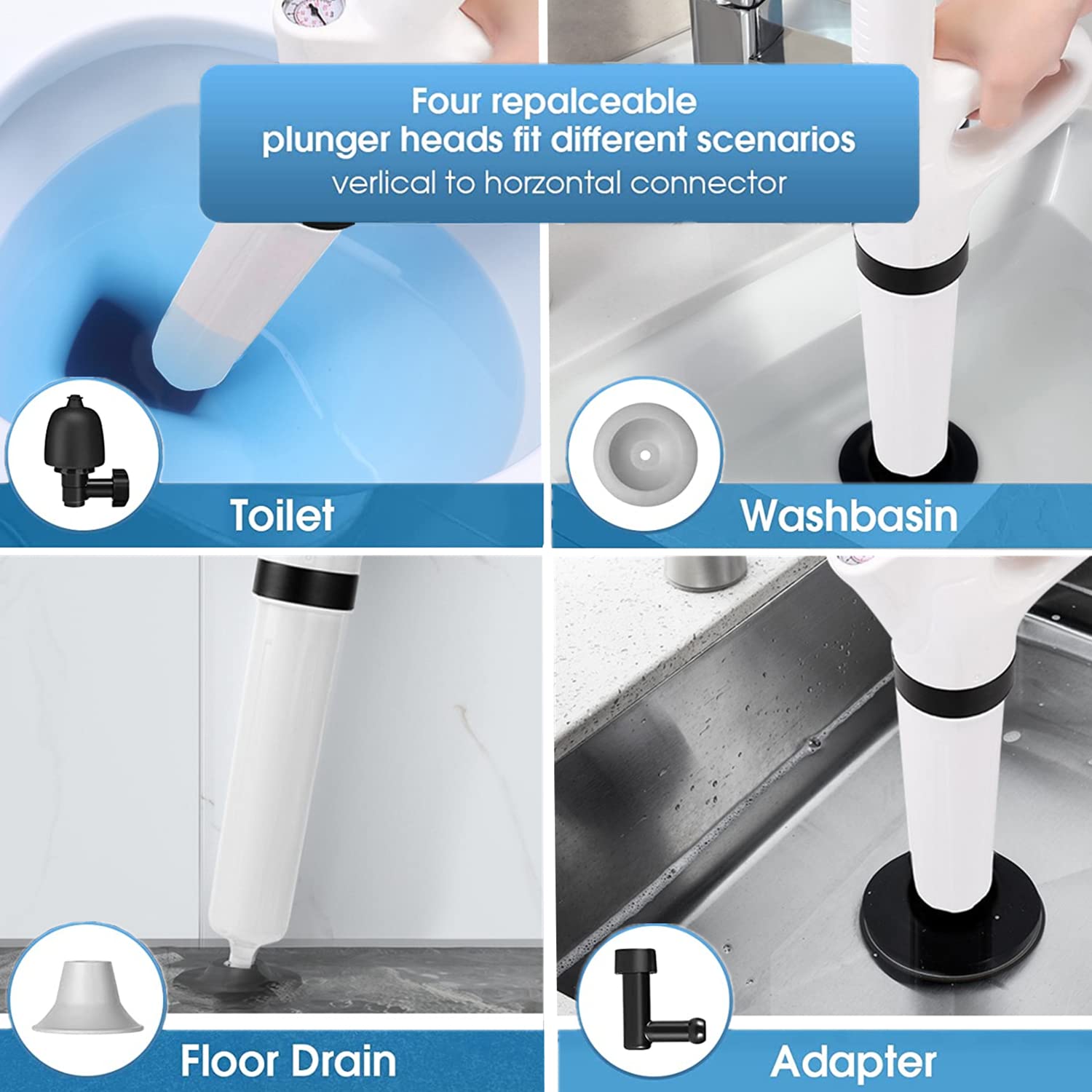 Four repalceable
plunger heads fit different scenarios
verlical to horzontal connector

Toilet

Washbasin

Floor Drain

Adapter