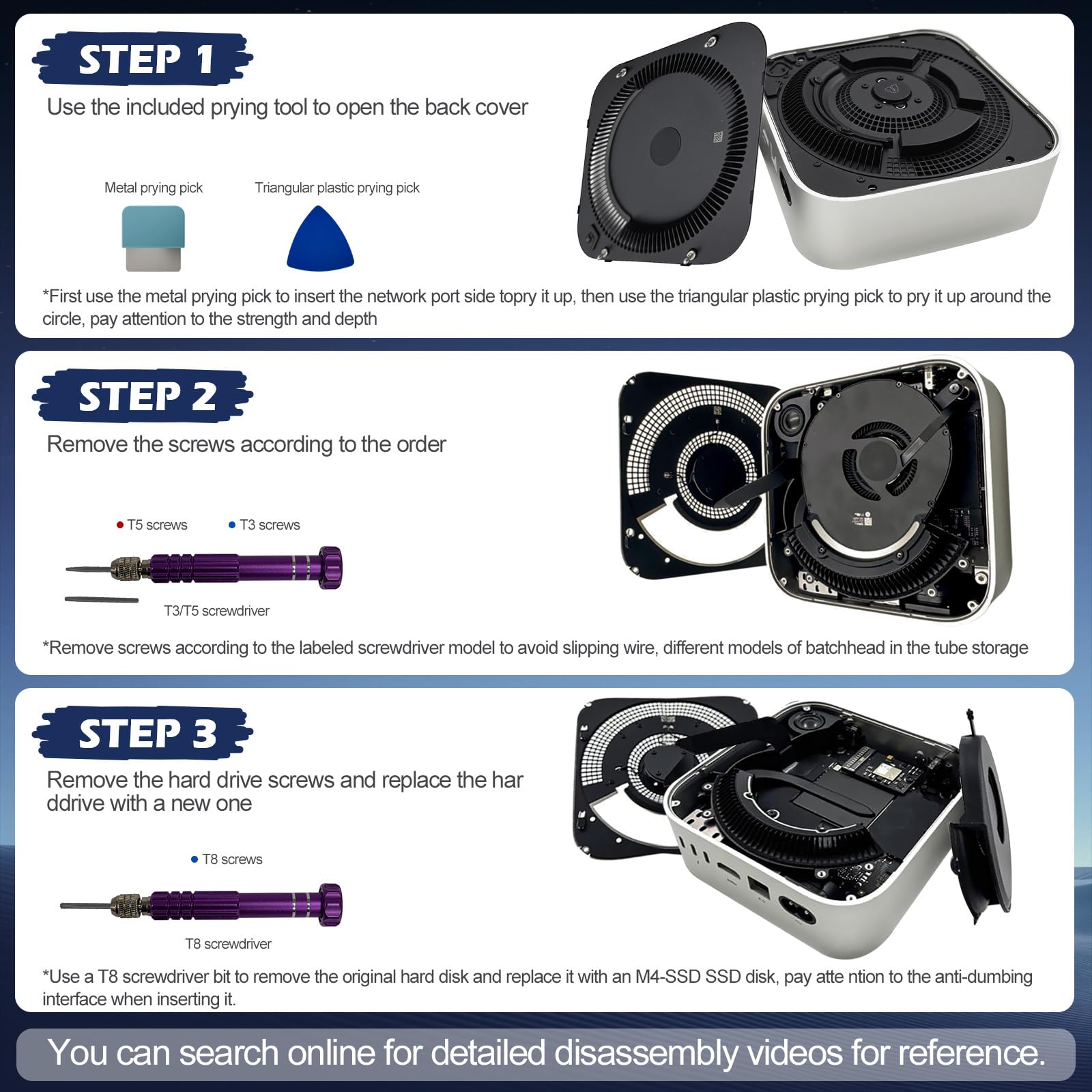 STEP 1

Use the included prying tool to open the back cover

Metal prying pick

Triangular plastic prying pick

*First use the metal prying pick to insert the network port side topry it up, then use the triangular plastic prying pick to pry it up around the circle, pay attention to the strength and depth

STEP 2

Remove the screws according to the order

T5 screws

T3 screws

T3/T5 screwdriver

*Remove screws according to the labeled screwdriver model to avoid slipping wire, different models of batchhead in the tube storage

STEP 3

Remove the hard drive screws and replace the har ddrive with a new one

T8 screws

T8 screwdriver

*Use a T8 screwdriver bit to remove the original hard disk and replace it with an M4-SSD SSD disk, pay atte ntion to the anti-dumbing interface when inserting it.

You can search online for detailed disassembly videos for reference.