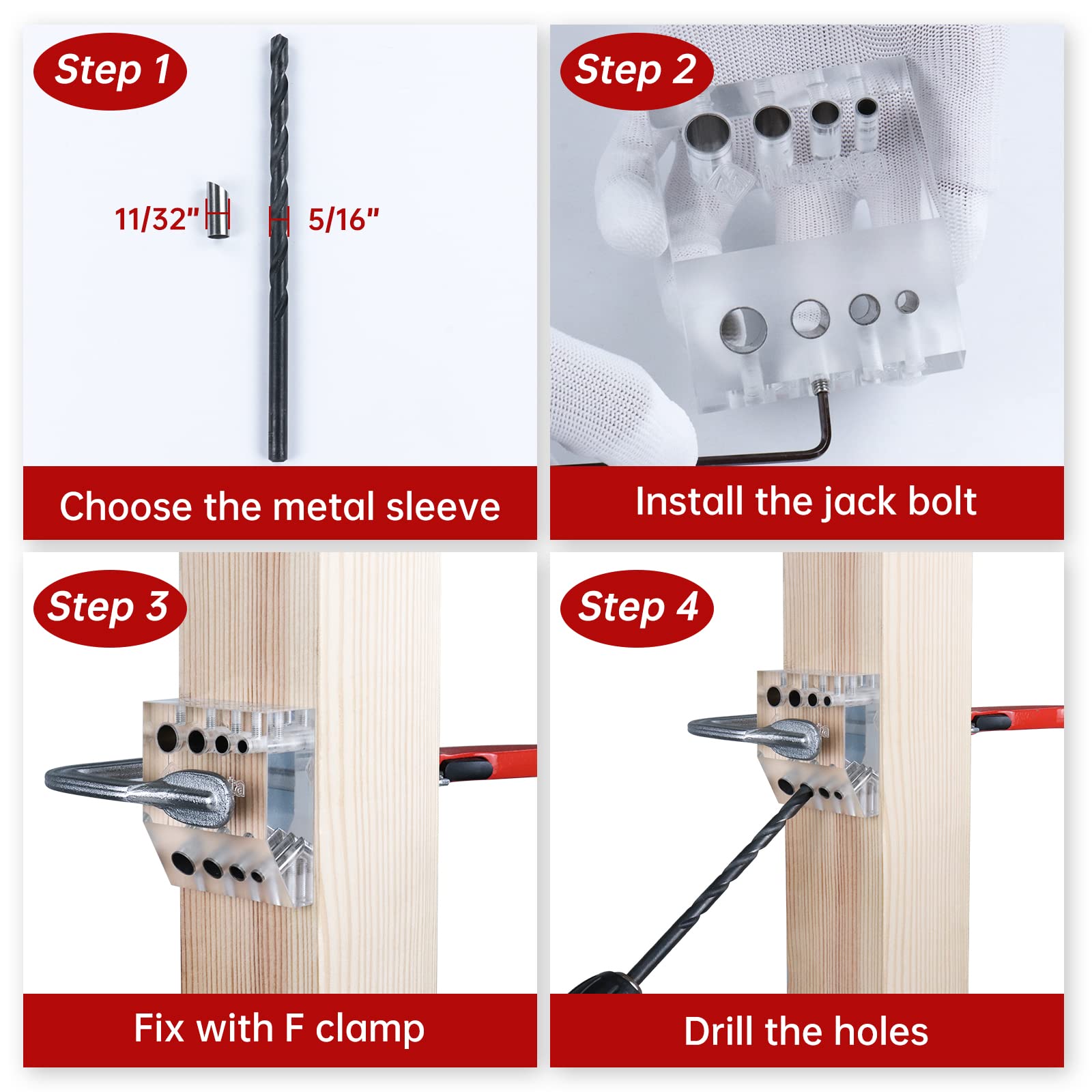 Step 1

11/32"

5/16"

Choose the metal sleeve

Step 2

Install the jack bolt

Step 3

Fix with F clamp

Step 4

Drill the holes