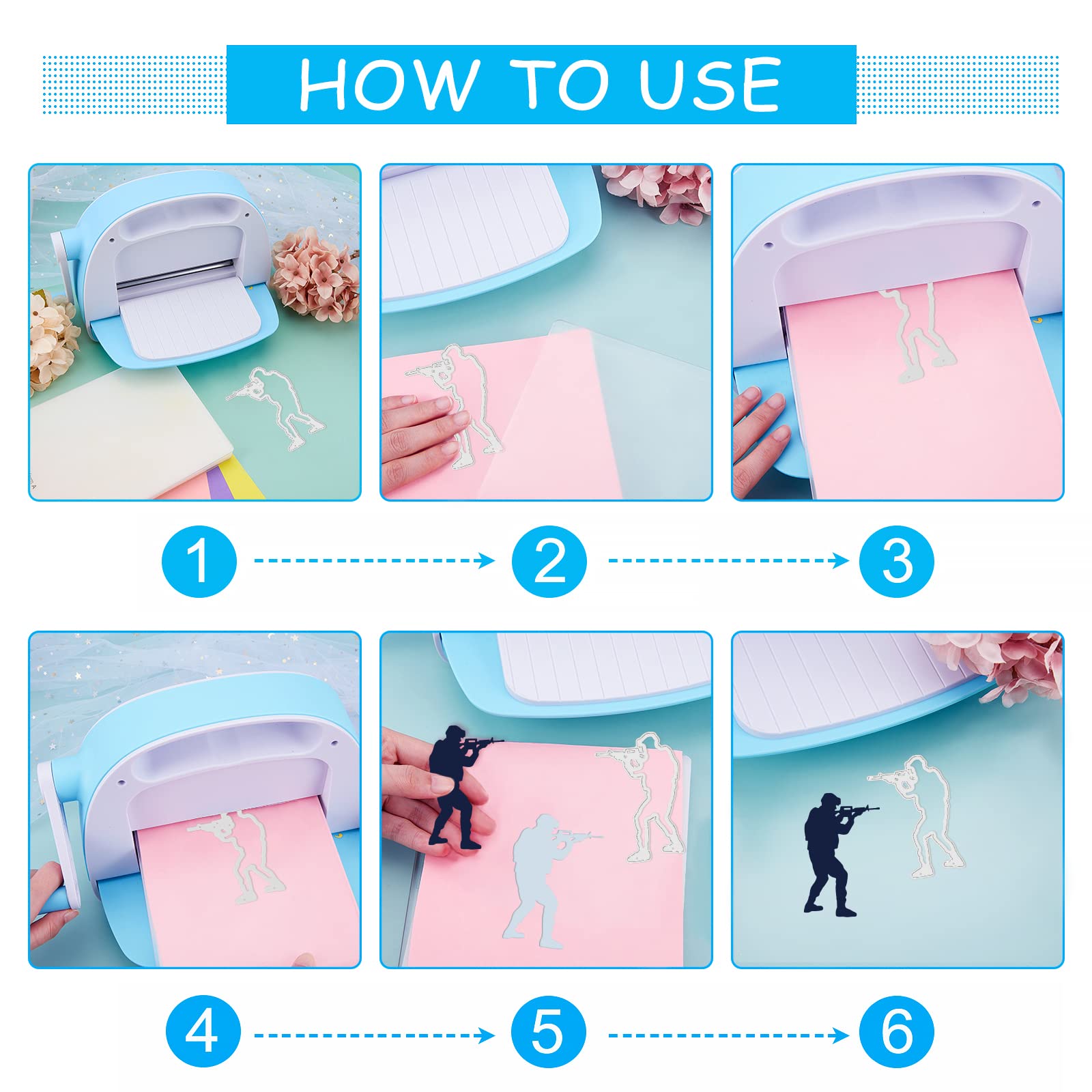 HOW TO USE

1

2

3

4

5

6