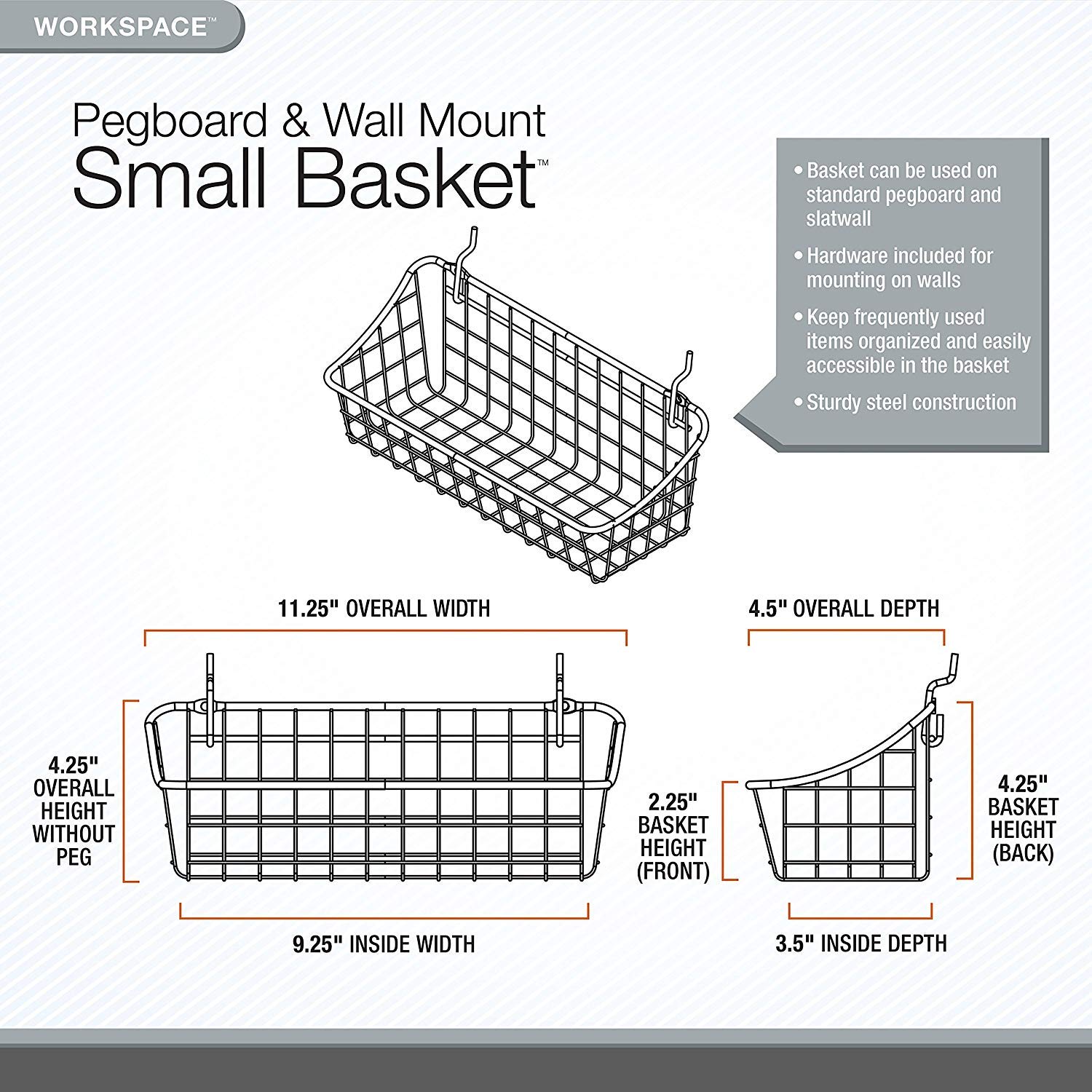 WORKSPACE™

Pegboard & Wall Mount
Small Basket™

• Basket can be used on standard pegboard and slatwall

• Hardware included for mounting on walls

• Keep frequently used items organized and easily accessible in the basket

• Sturdy steel construction

11.25" OVERALL WIDTH

4.25" OVERALL HEIGHT WITHOUT PEG

9.25" INSIDE WIDTH

4.5" OVERALL DEPTH

2.25" BASKET HEIGHT (FRONT)

4.25" BASKET HEIGHT (BACK)

3.5" INSIDE DEPTH