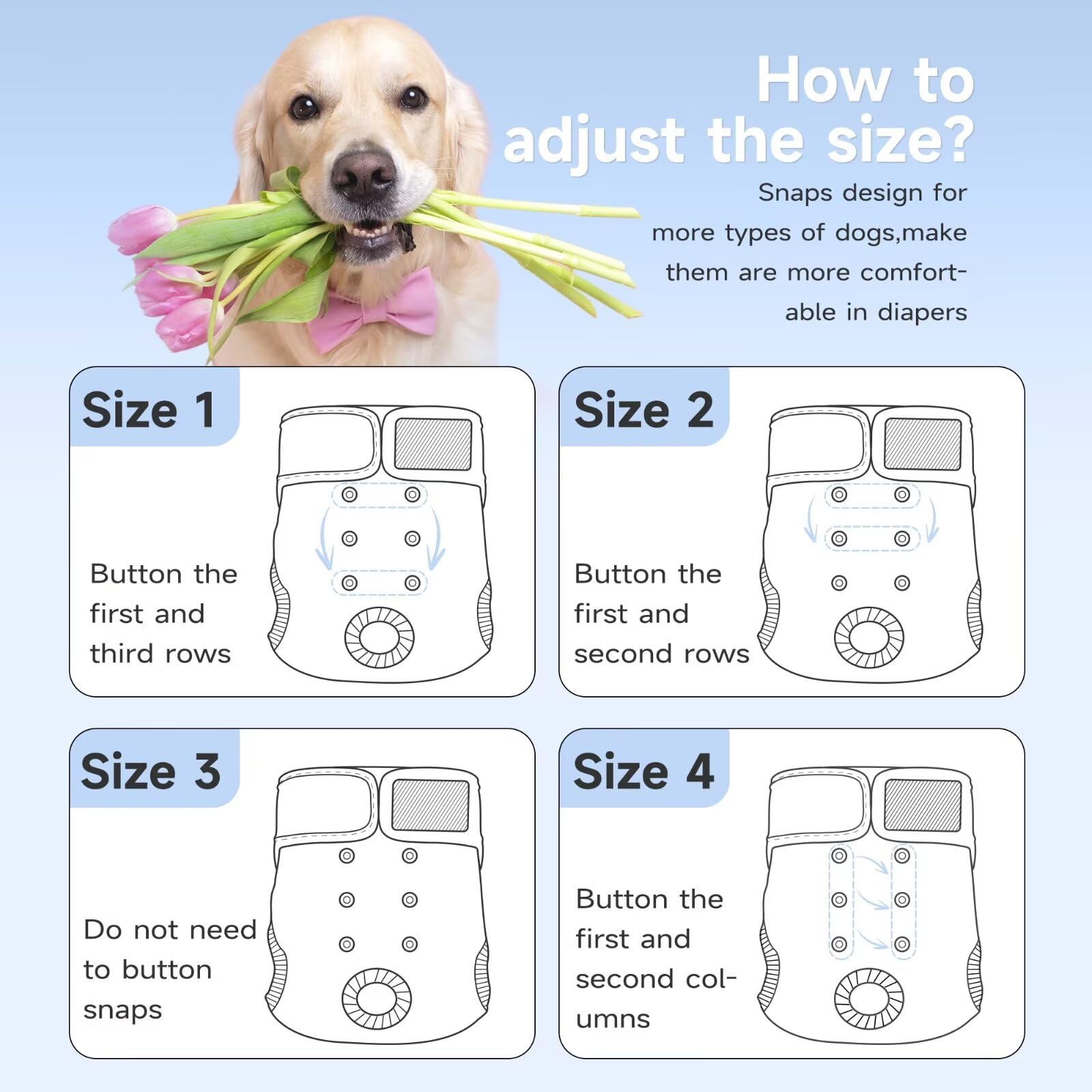 How to adjust the size?

Snaps design for more types of dogs,make them are more comfortable in diapers

Size 1

Button the first and third rows

Size 2

Button the first and second rows

Size 3

Do not need to button snaps

Size 4

Button the first and second columns