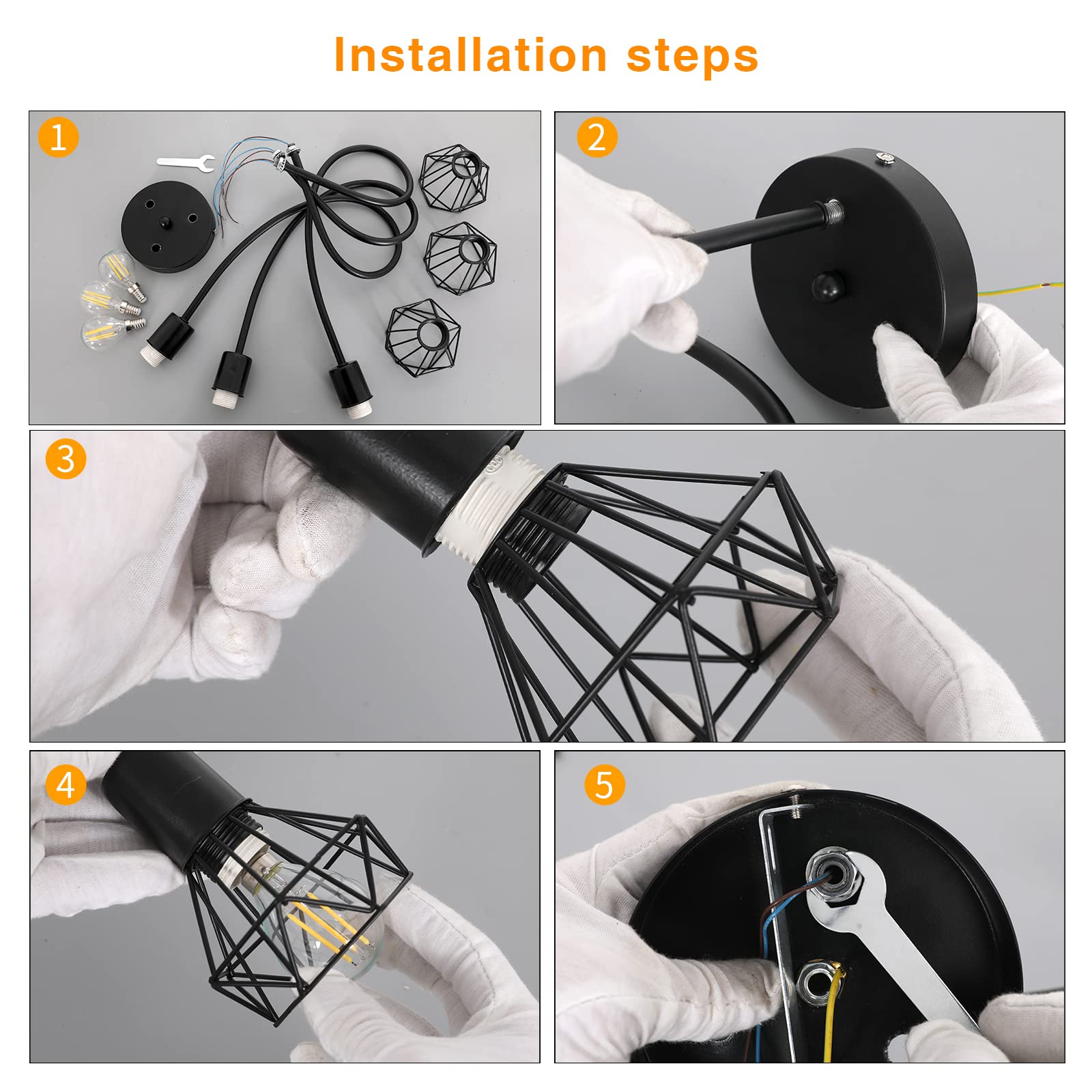 Installation steps

1

2

3

4

5