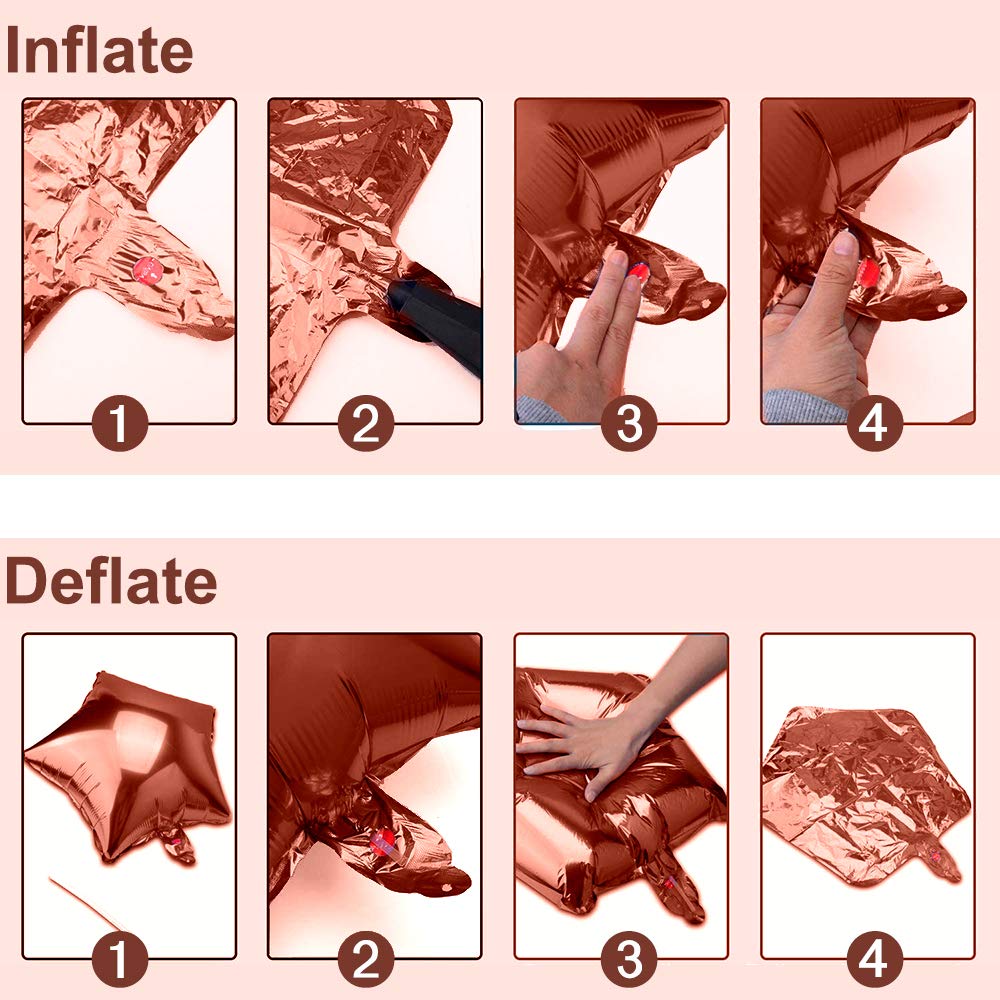 Inflate

1 2 3 4

Deflate

1 2 3 4