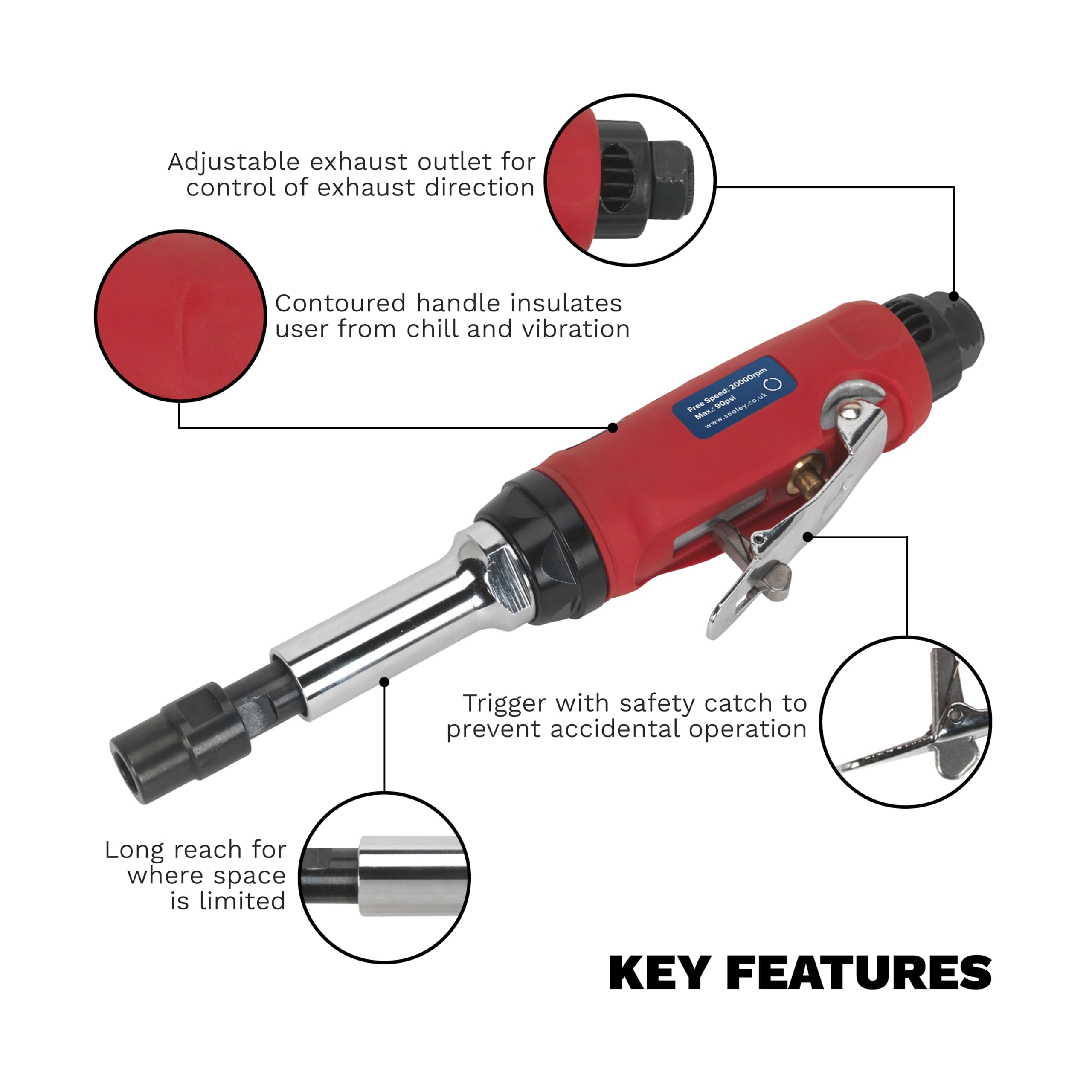 Adjustable exhaust outlet for control of exhaust direction

Contoured handle insulates user from chill and vibration

Free Speed: 20000rpm
Max.: 90psi
www.sealey.co.uk

Trigger with safety catch to prevent accidental operation

Long reach for where space is limited

KEY FEATURES