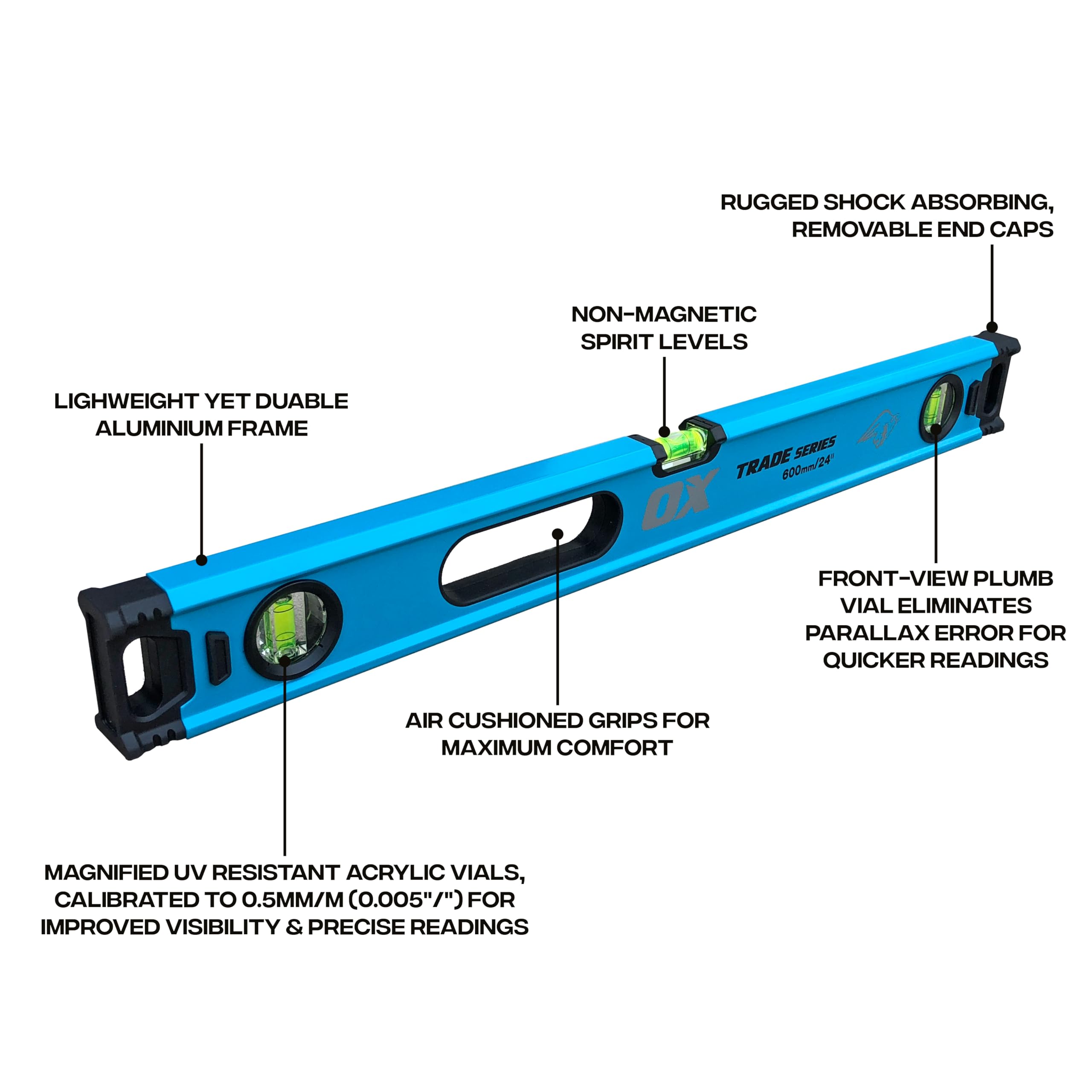 RUGGED SHOCK ABSORBING, REMOVABLE END CAPS

NON-MAGNETIC SPIRIT LEVELS

LIGHWEIGHT YET DUABLE ALUMINIUM FRAME

OX

TRADE SERIES
600mm/24"

FRONT-VIEW PLUMB VIAL ELIMINATES PARALLAX ERROR FOR QUICKER READINGS

AIR CUSHIONED GRIPS FOR MAXIMUM COMFORT

MAGNIFIED UV RESISTANT ACRYLIC VIALS, CALIBRATED TO 0.5MM/M (0.005"/") FOR IMPROVED VISIBILITY & PRECISE READINGS