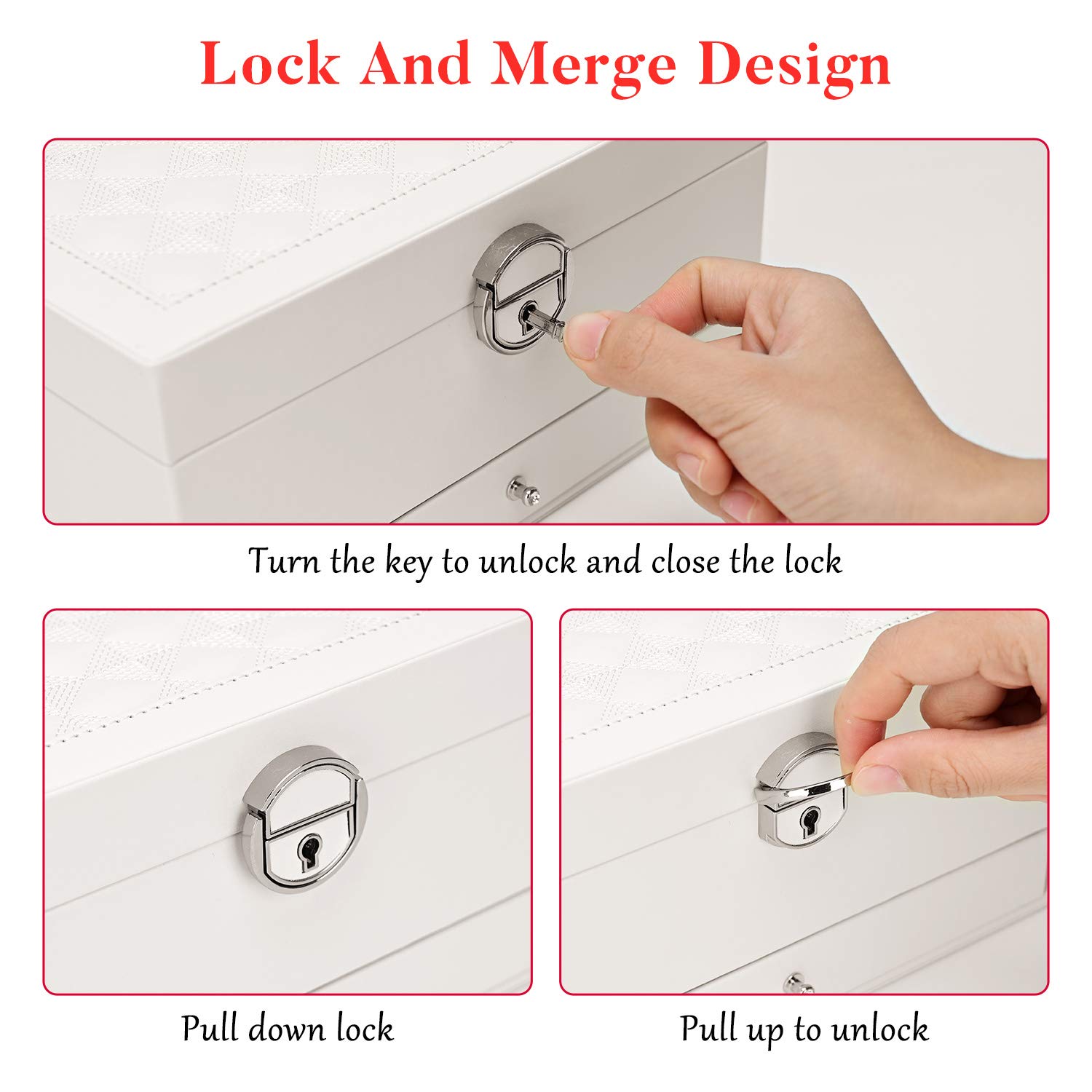 Lock And Merge Design

Turn the key to unlock and close the lock

Pull down lock

Pull up to unlock