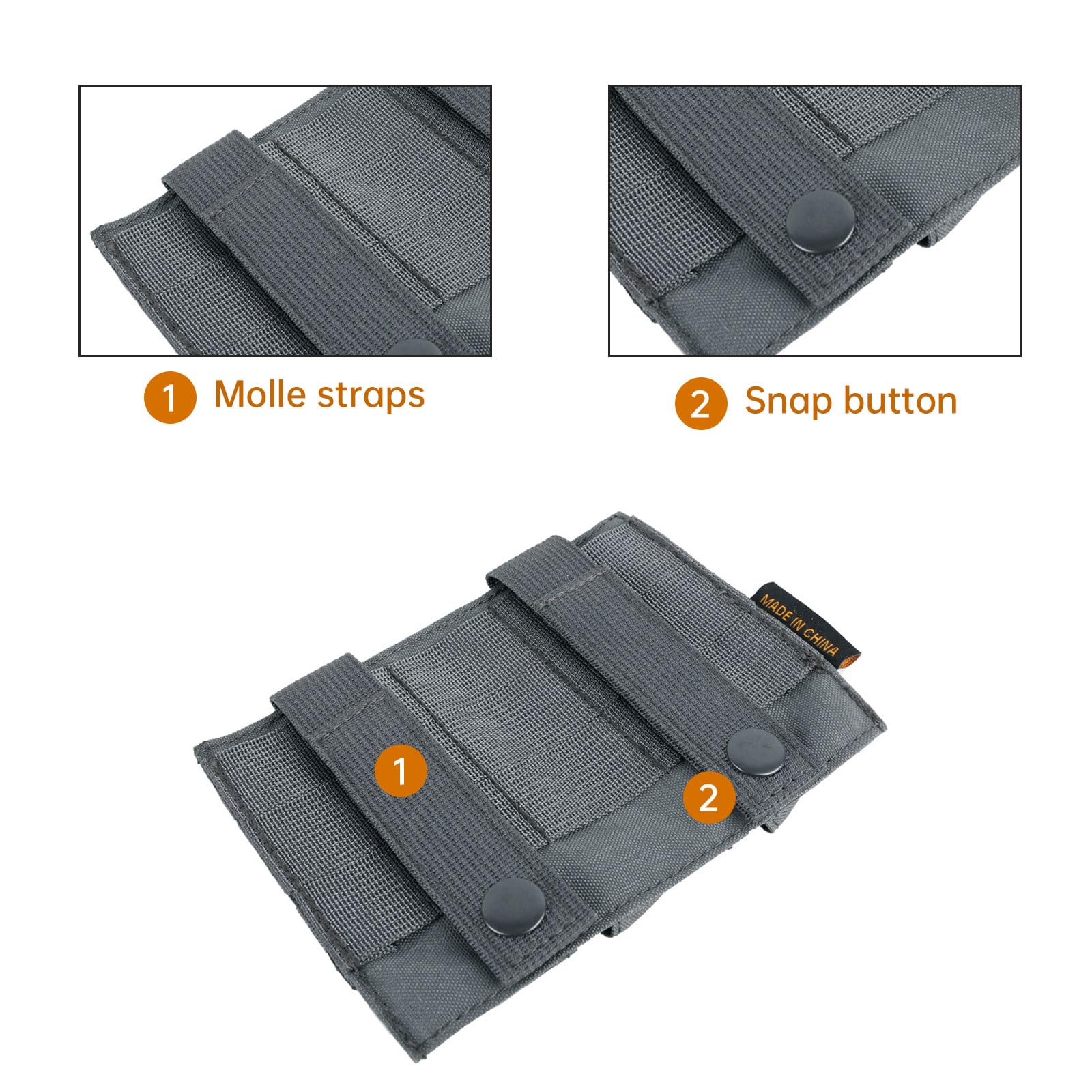 1 Molle straps

2 Snap button

MADE IN CHINA

1

2