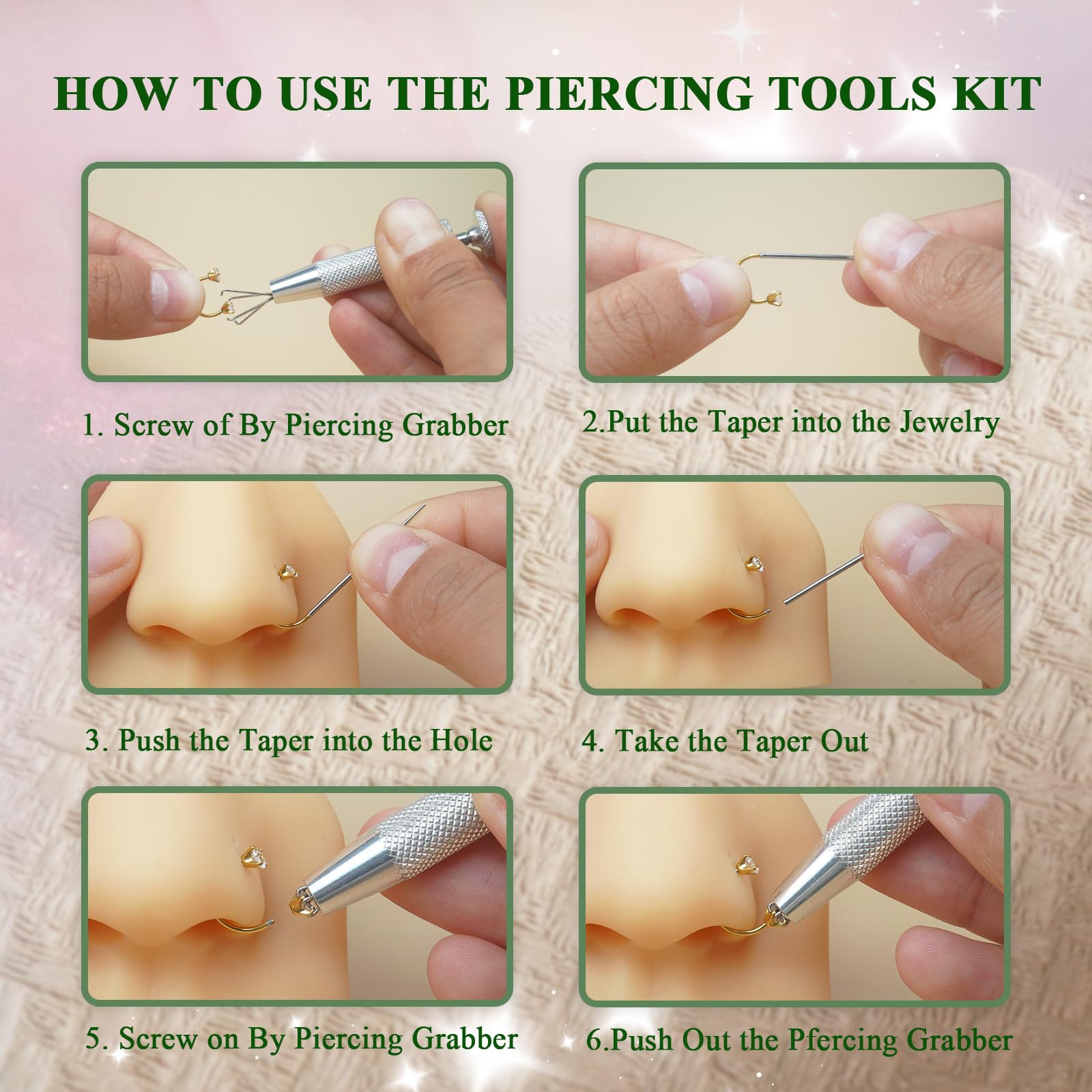 HOW TO USE THE PIERCING TOOLS KIT

1. Screw of By Piercing Grabber

2.Put the Taper into the Jewelry

3. Push the Taper into the Hole

4. Take the Taper Out

5. Screw on By Piercing Grabber

6.Push Out the Pfercing Grabber