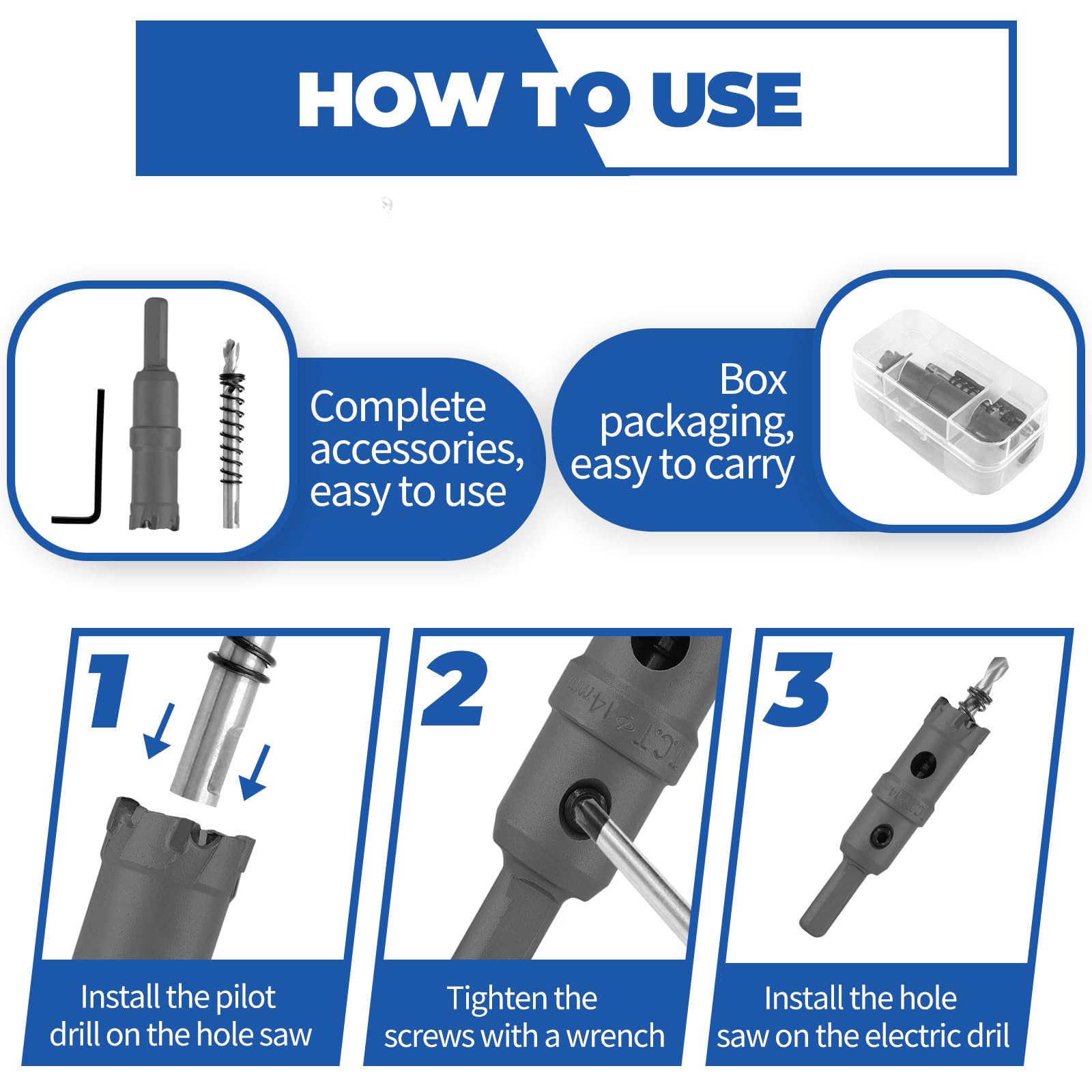 HOW TO USE

Complete accessories, easy to use

Box packaging, easy to carry

1
Install the pilot drill on the hole saw

2
T.C.T ⌀14mm
Tighten the screws with a wrench

3
Install the hole saw on the electric dril