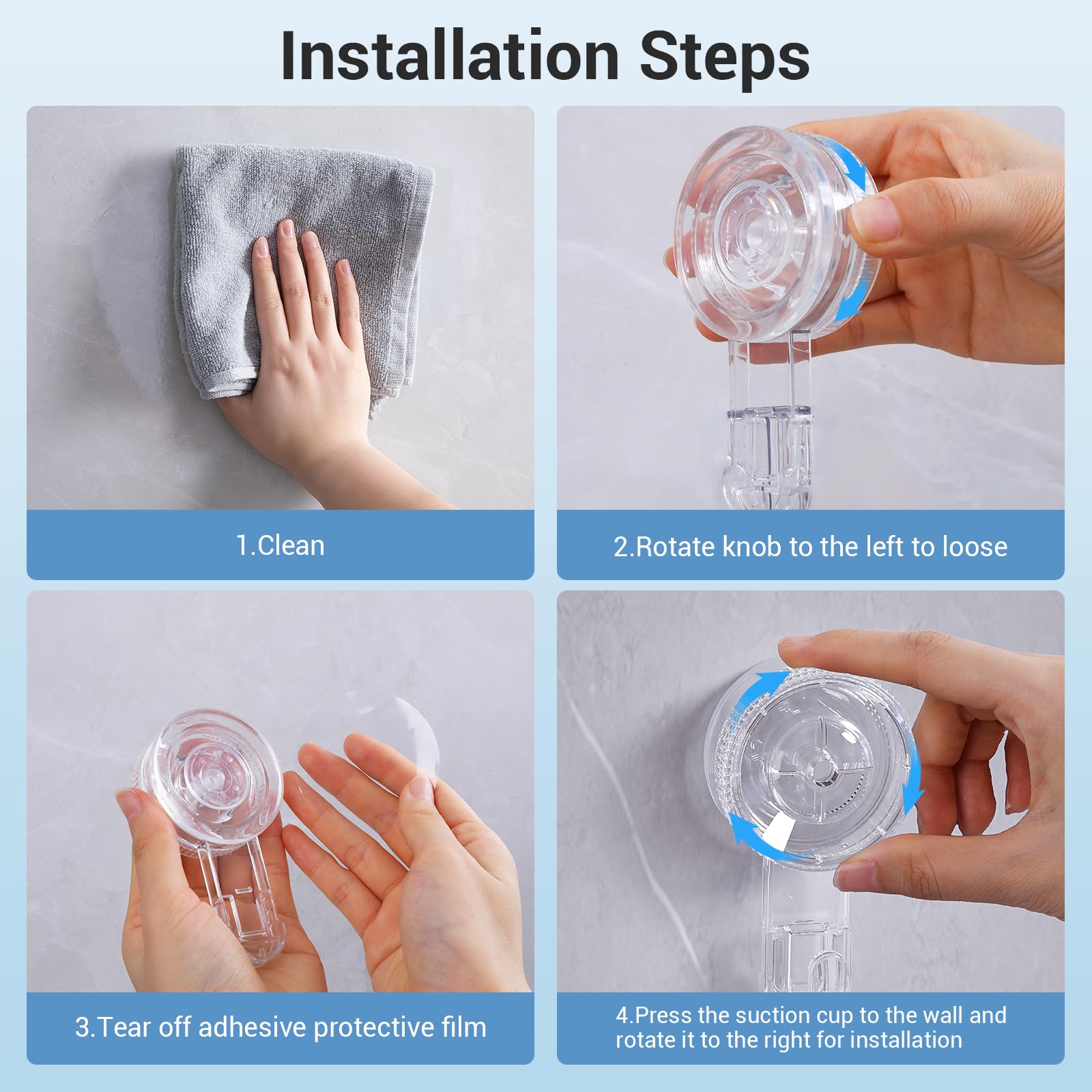 Installation Steps

1.Clean

2.Rotate knob to the left to loose

3.Tear off adhesive protective film

4.Press the suction cup to the wall and rotate it to the right for installation