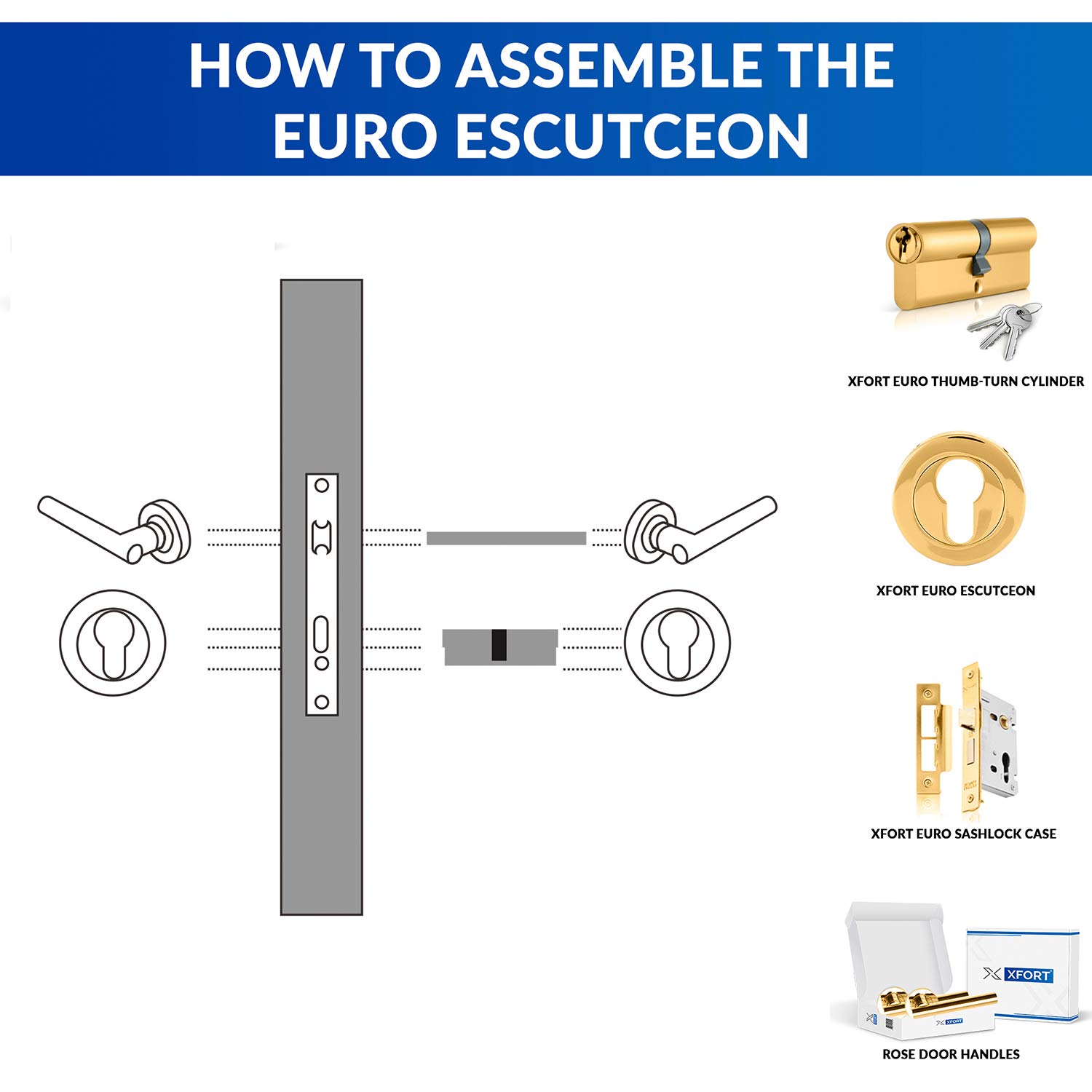 HOW TO ASSEMBLE THE EURO ESCUTCEON

XFORT EURO THUMB-TURN CYLINDER

XFORT EURO ESCUTCEON

XFORT EURO SASHLOCK CASE

XFORT

XFORT

ROSE DOOR HANDLES