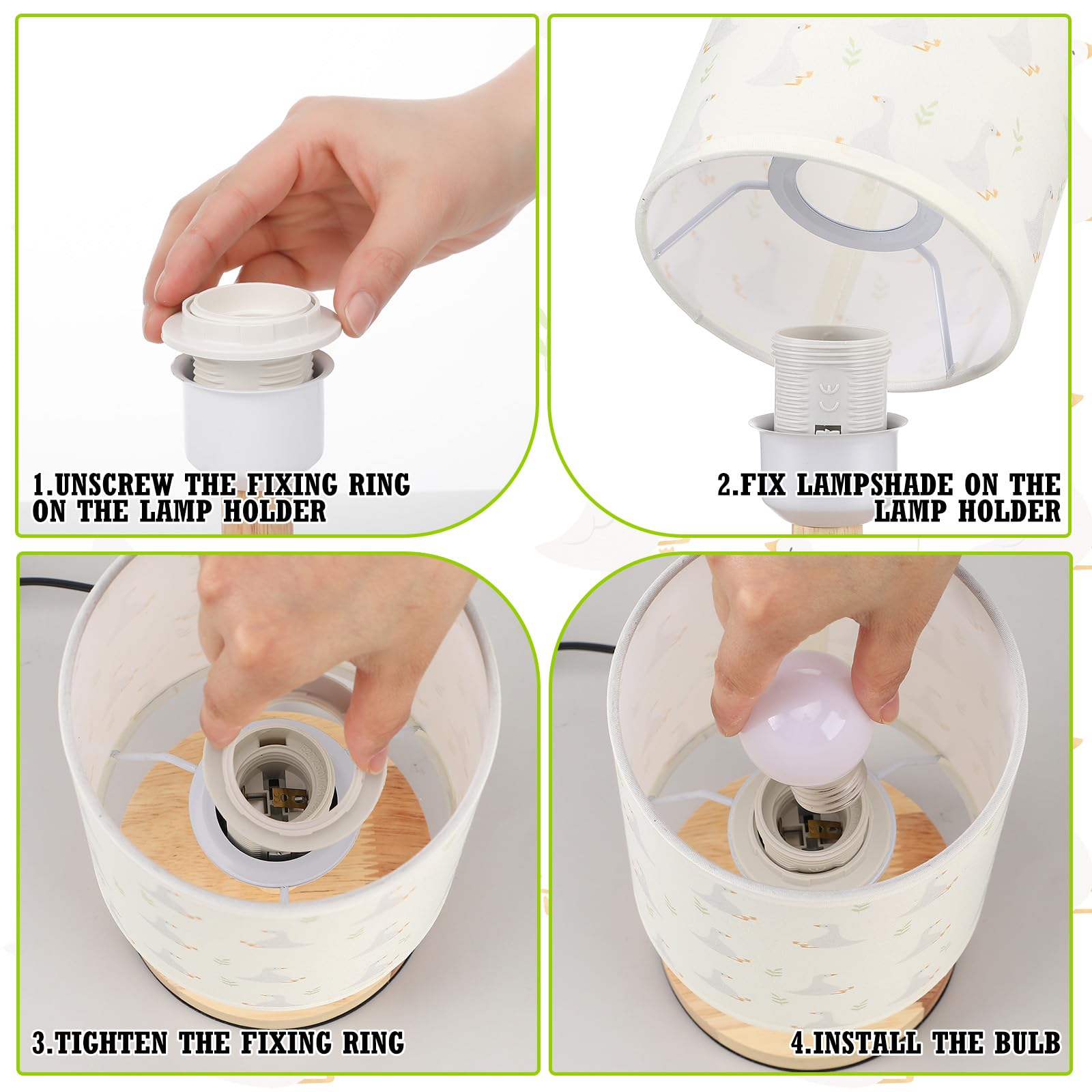 1.UNSCREW THE FIXING RING ON THE LAMP HOLDER

2.FIX LAMPSHADE ON THE LAMP HOLDER

3.TIGHTEN THE FIXING RING

4.INSTALL THE BULB