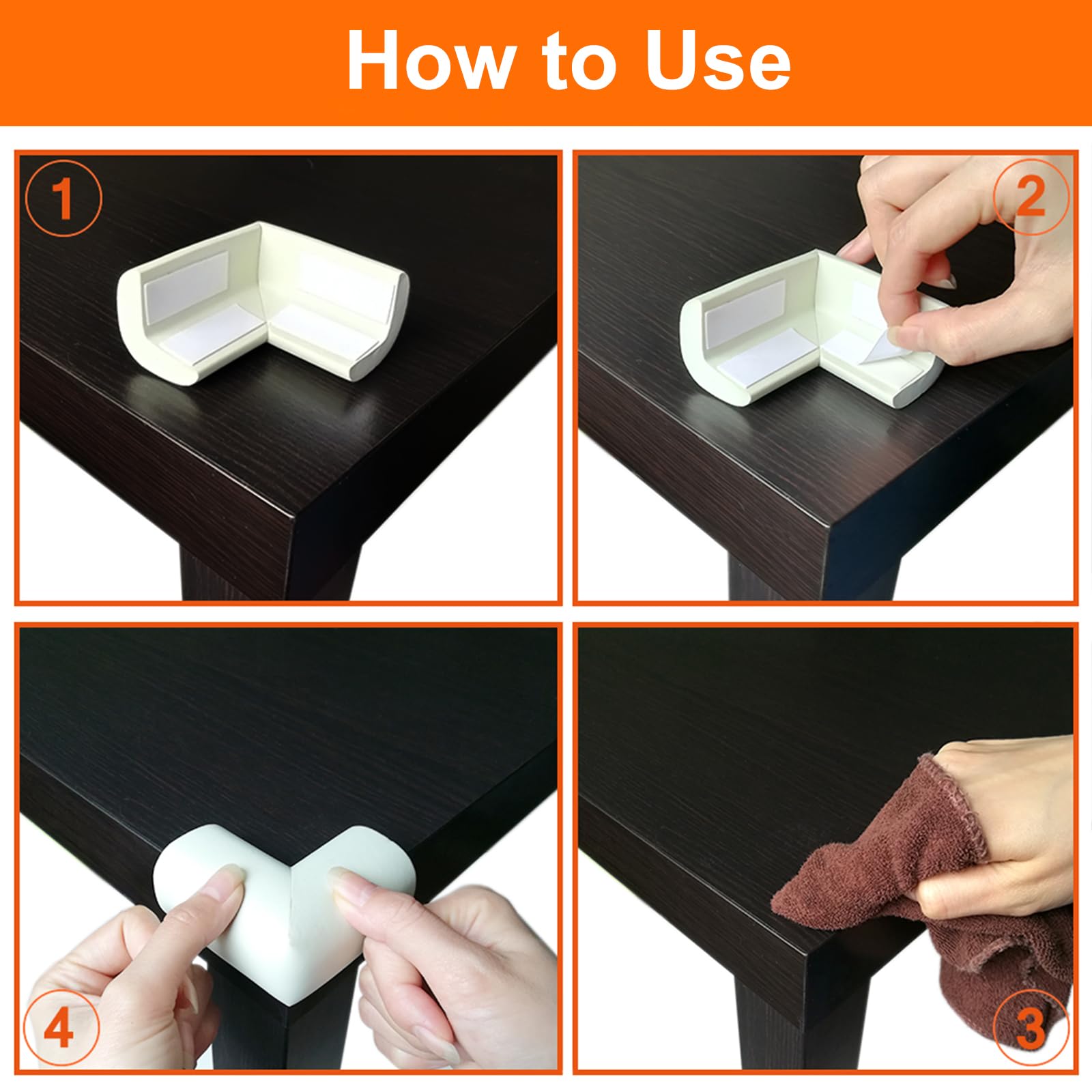 How to Use

1

2

4

3