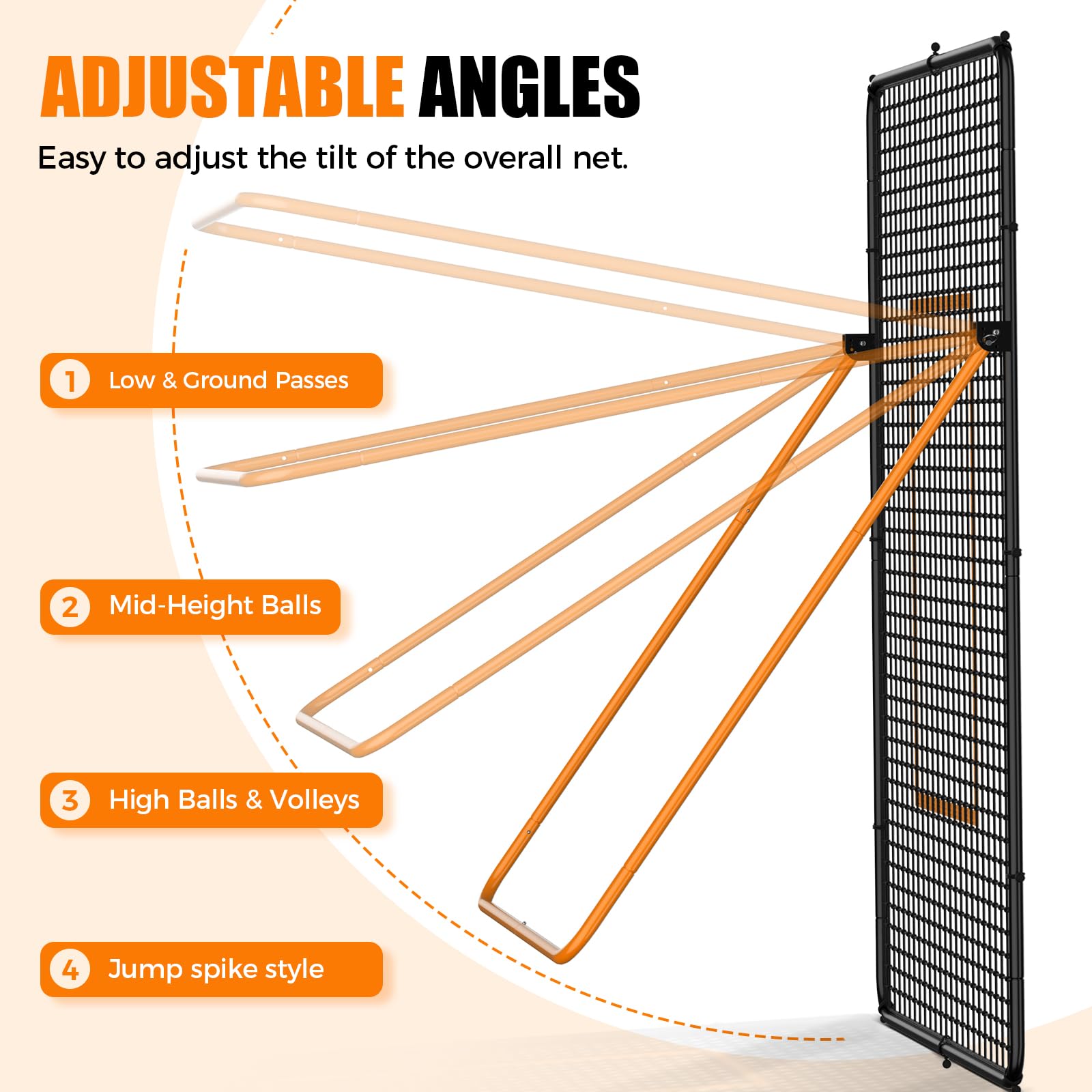 ADJUSTABLE ANGLES

Easy to adjust the tilt of the overall net.

1 Low & Ground Passes

2 Mid-Height Balls

3 High Balls & Volleys

4 Jump spike style