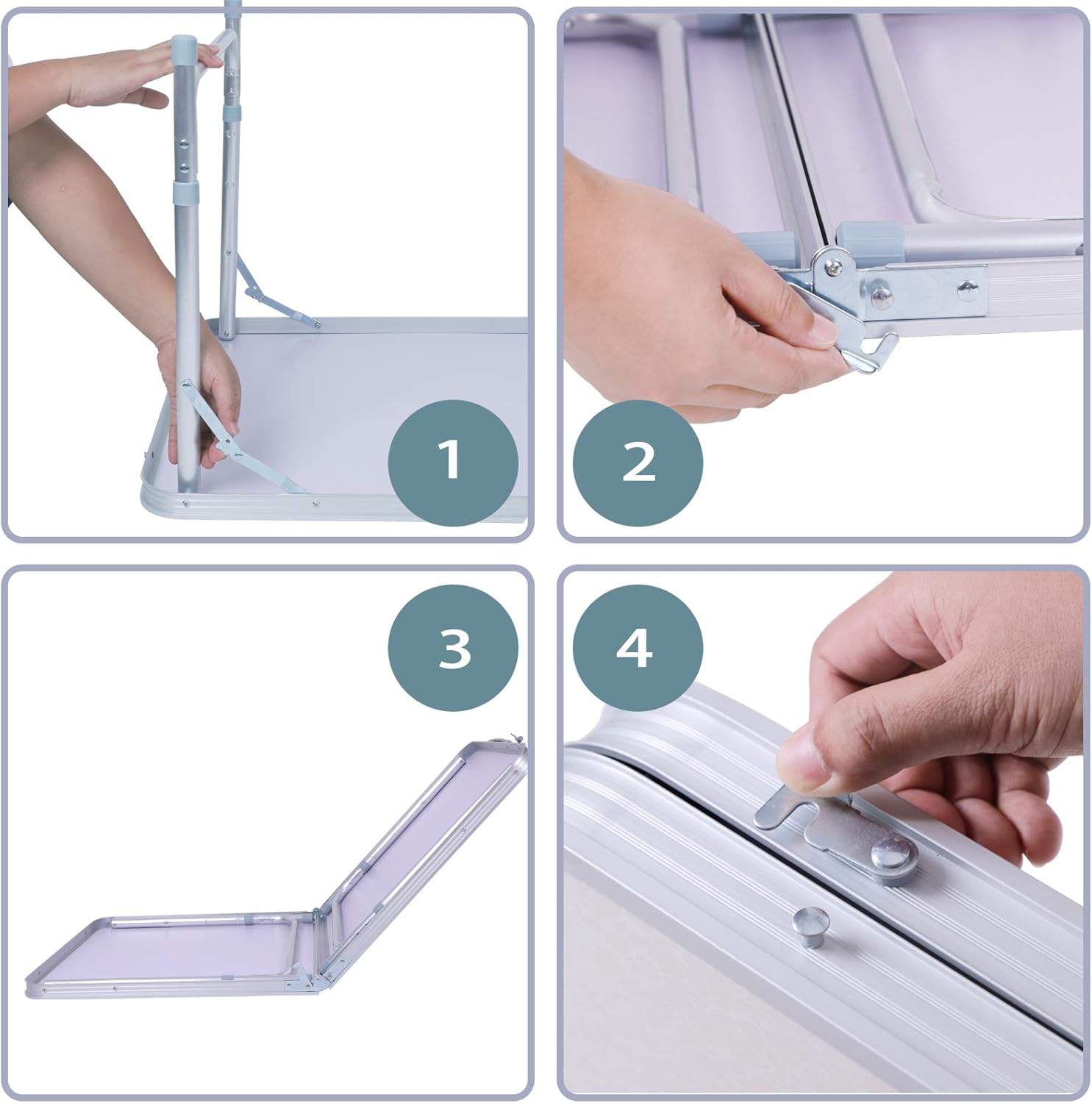 1

2

3

4