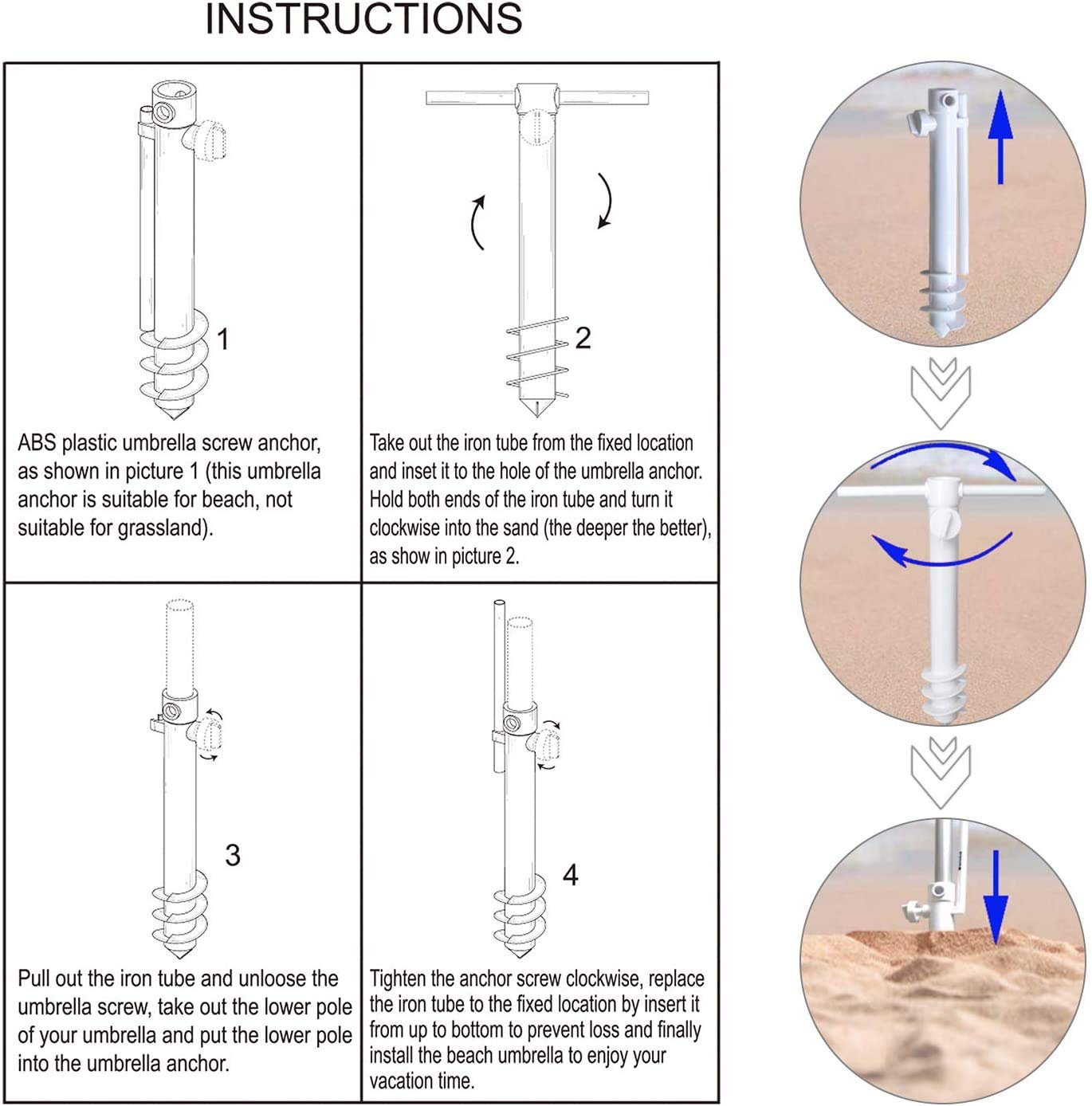 INSTRUCTIONS

1

ABS plastic umbrella screw anchor, as shown in picture 1 (this umbrella anchor is suitable for beach, not suitable for grassland).

2

Take out the iron tube from the fixed location and inset it to the hole of the umbrella anchor. Hold both ends of the iron tube and turn it clockwise into the sand (the deeper the better), as show in picture 2.

3

Pull out the iron tube and unloose the umbrella screw, take out the lower pole of your umbrella and put the lower pole into the umbrella anchor.

4

Tighten the anchor screw clockwise, replace the iron tube to the fixed location by insert it from up to bottom to prevent loss and finally install the beach umbrella to enjoy your vacation time.