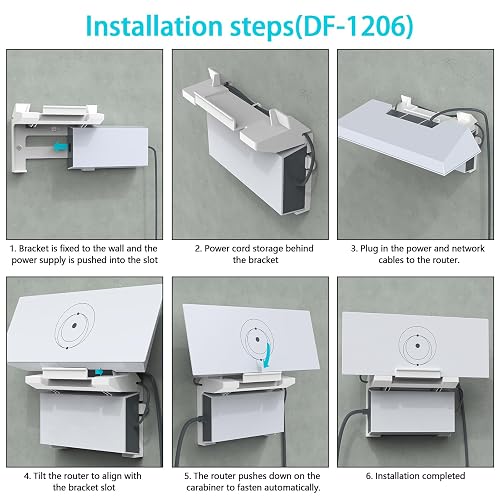 Installation steps(DF-1206)

1. Bracket is fixed to the wall and the power supply is pushed into the slot

2. Power cord storage behind the bracket

3. Plug in the power and network cables to the router.

4. Tilt the router to align with the bracket slot

5. The router pushes down on the carabiner to fasten automatically.

6. Installation completed