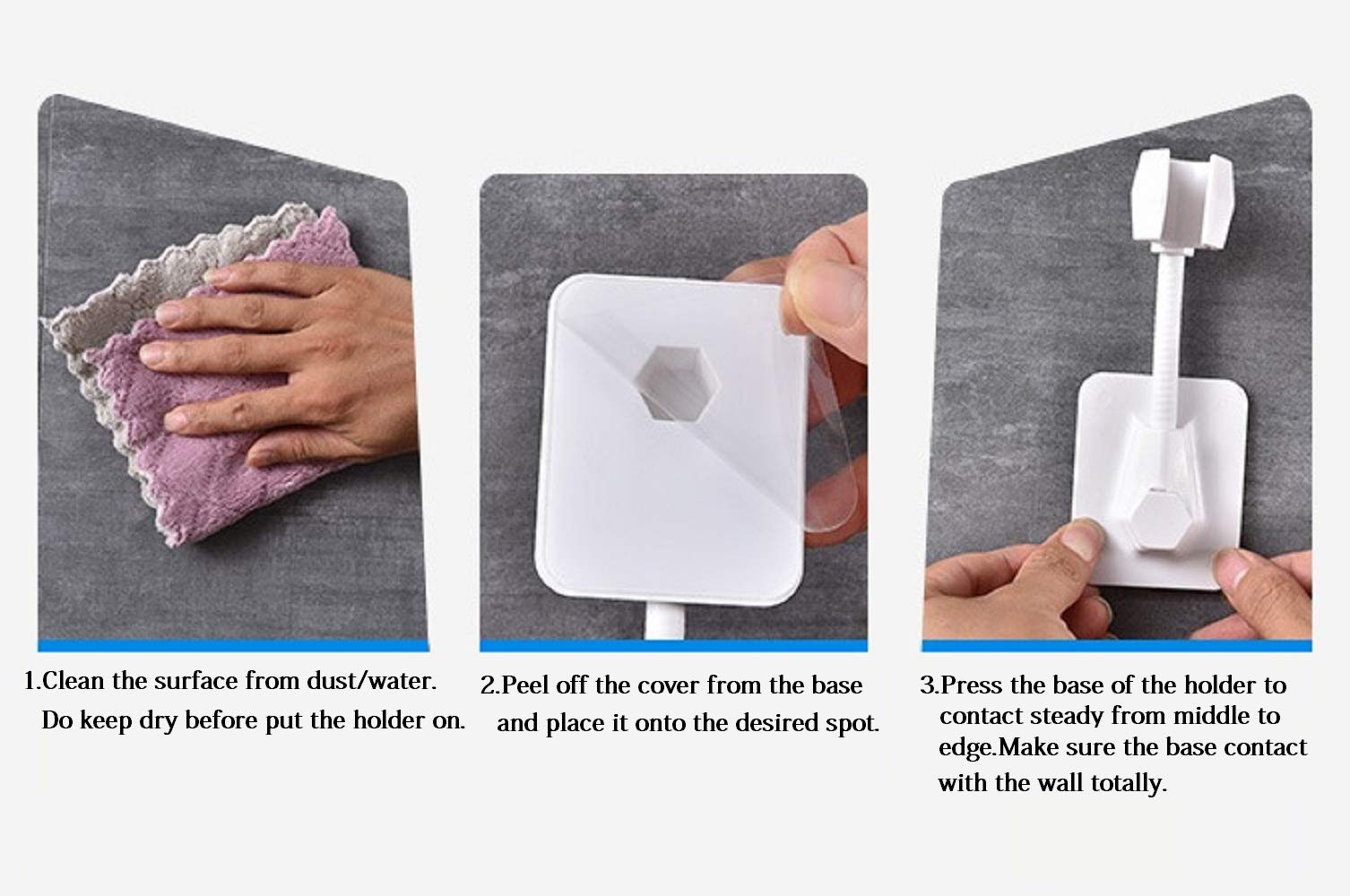 1.Clean the surface from dust/water. Do keep dry before put the holder on.

2.Peel off the cover from the base and place it onto the desired spot.

3.Press the base of the holder to contact steady from middle to edge.Make sure the base contact with the wall totally.