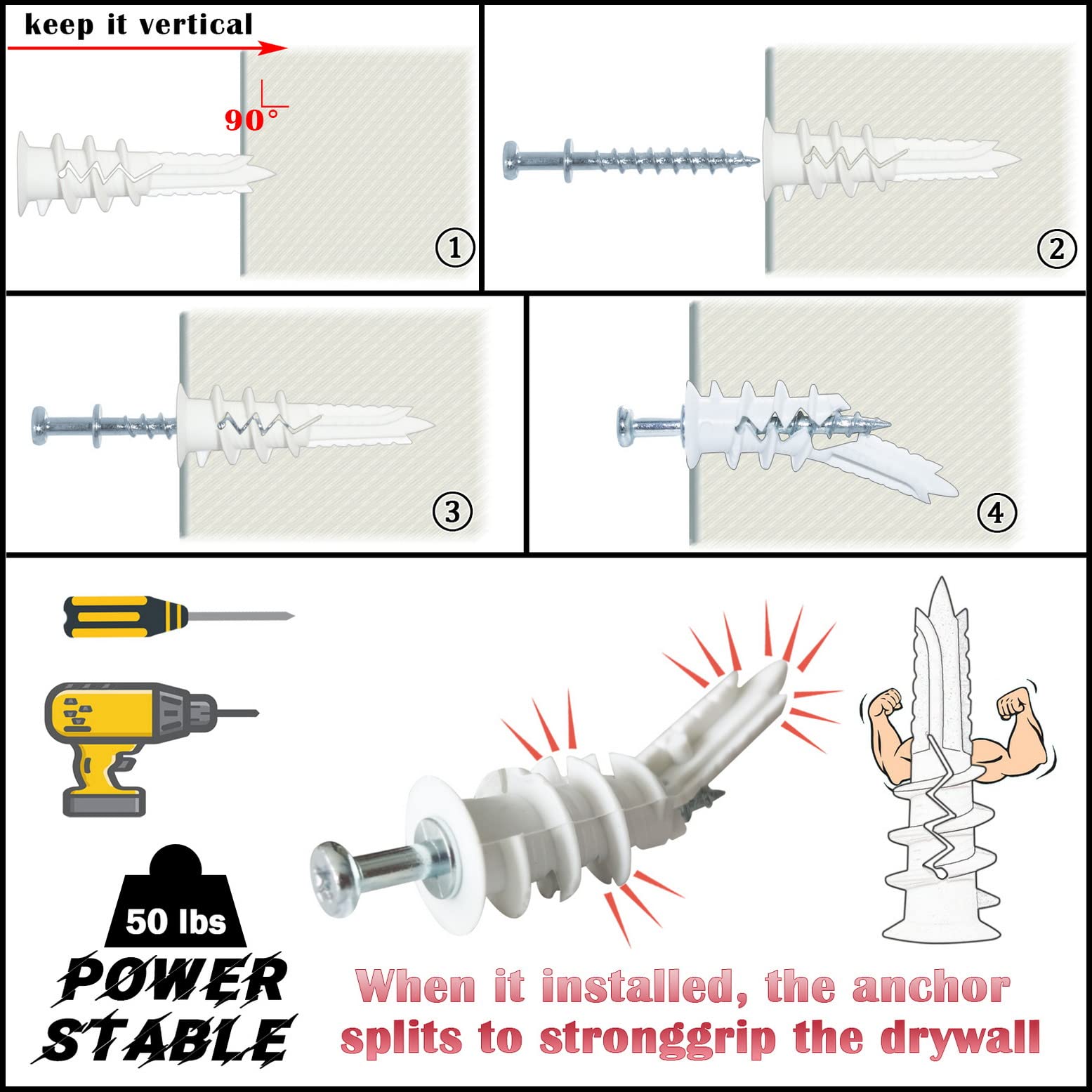 keep it vertical

90°

①

②

③

④

50 lbs

POWER STABLE

When it installed, the anchor splits to stronggrip the drywall