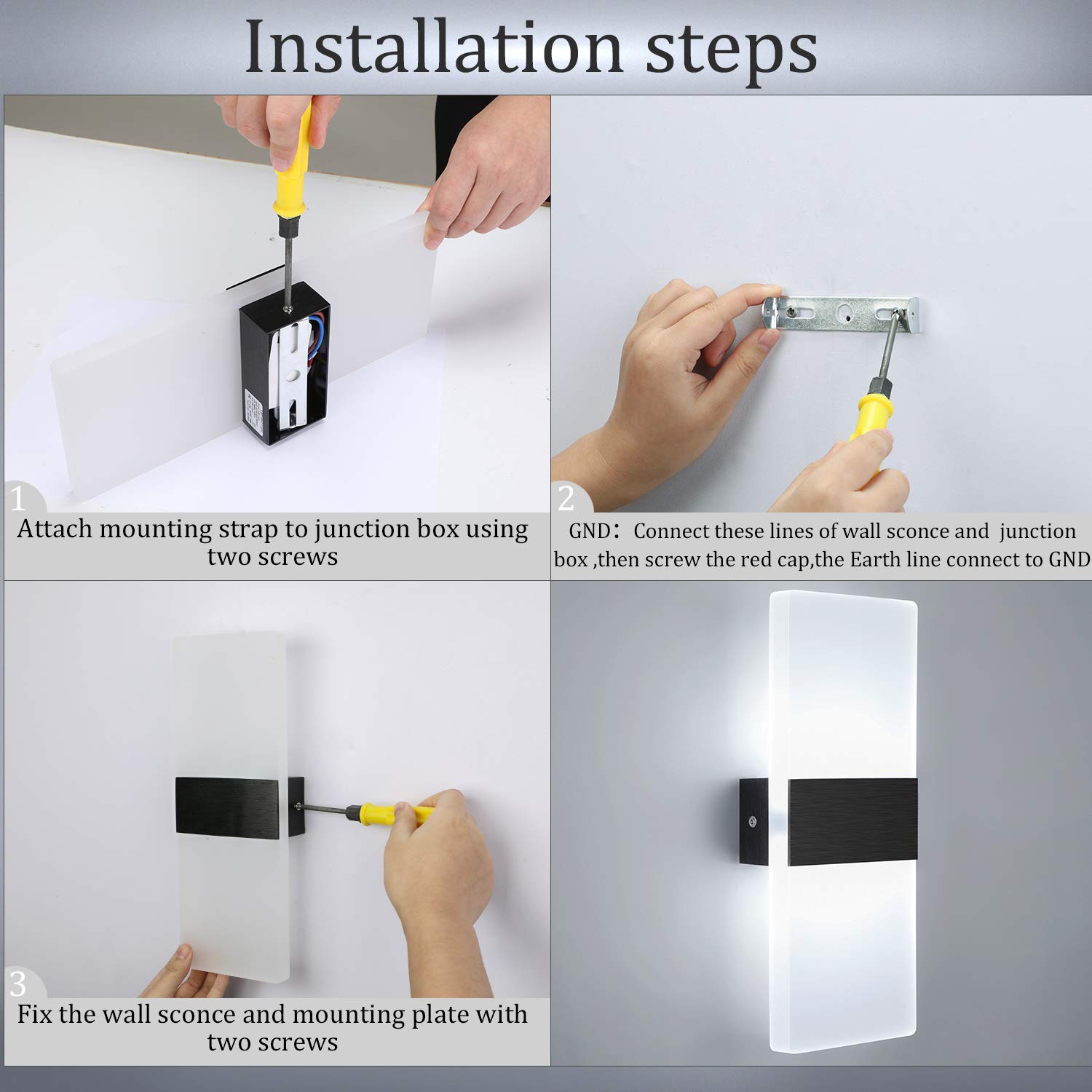 Installation steps

1

Attach mounting strap to junction box using two screws

2

GND：Connect these lines of wall sconce and junction box ,then screw the red cap,the Earth line connect to GND

3

Fix the wall sconce and mounting plate with two screws