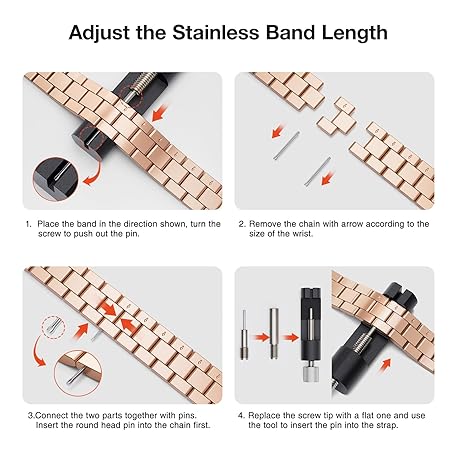 Adjust the Stainless Band Length

1. Place the band in the direction shown, turn the screw to push out the pin.

2. Remove the chain with arrow according to the size of the wrist.

3.Connect the two parts together with pins. Insert the round head pin into the chain first.

4. Replace the screw tip with a flat one and use the tool to insert the pin into the strap.