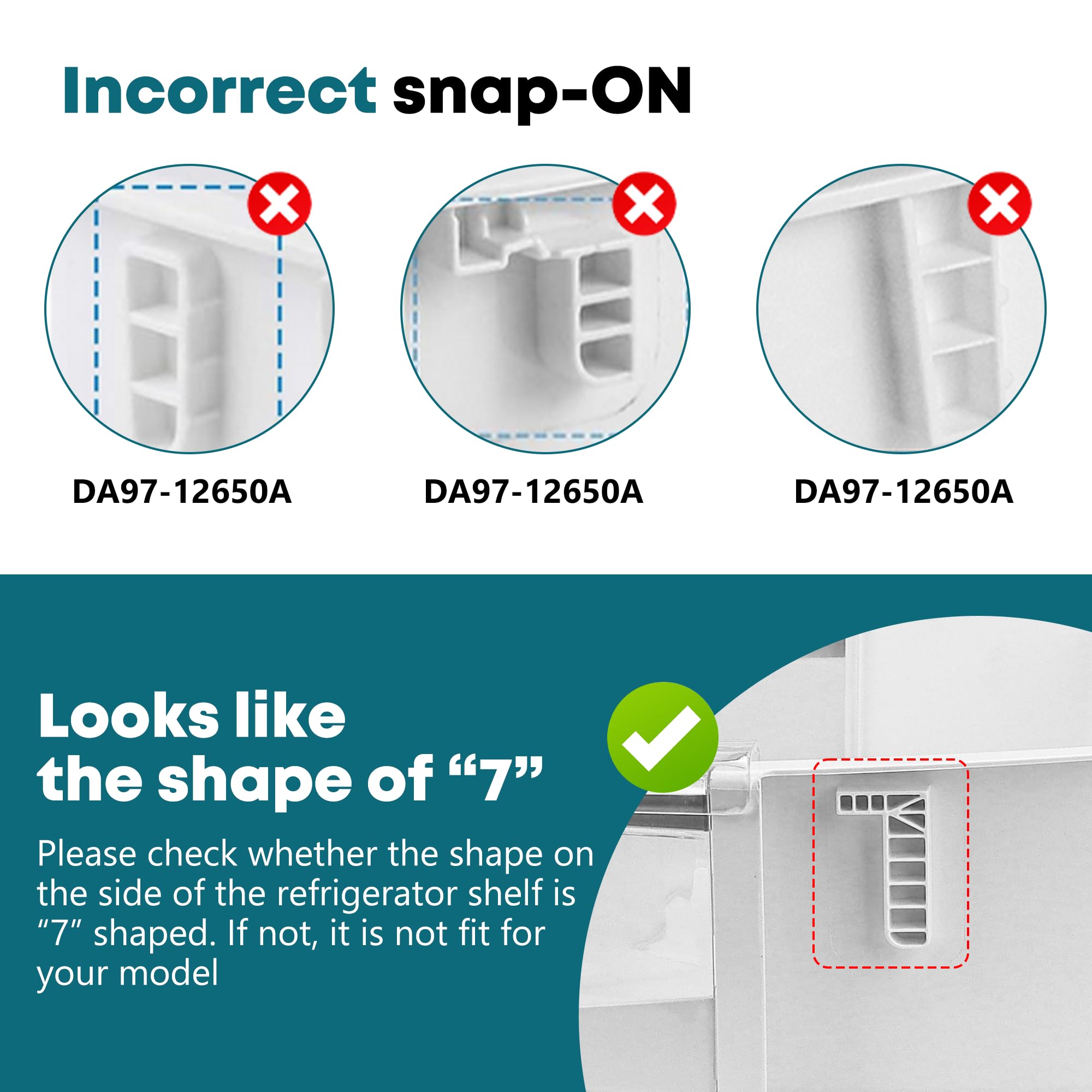 Incorrect snap-ON

DA97-12650A

DA97-12650A

DA97-12650A

Looks like the shape of “7”

Please check whether the shape on the side of the refrigerator shelf is “7” shaped. If not, it is not fit for your model