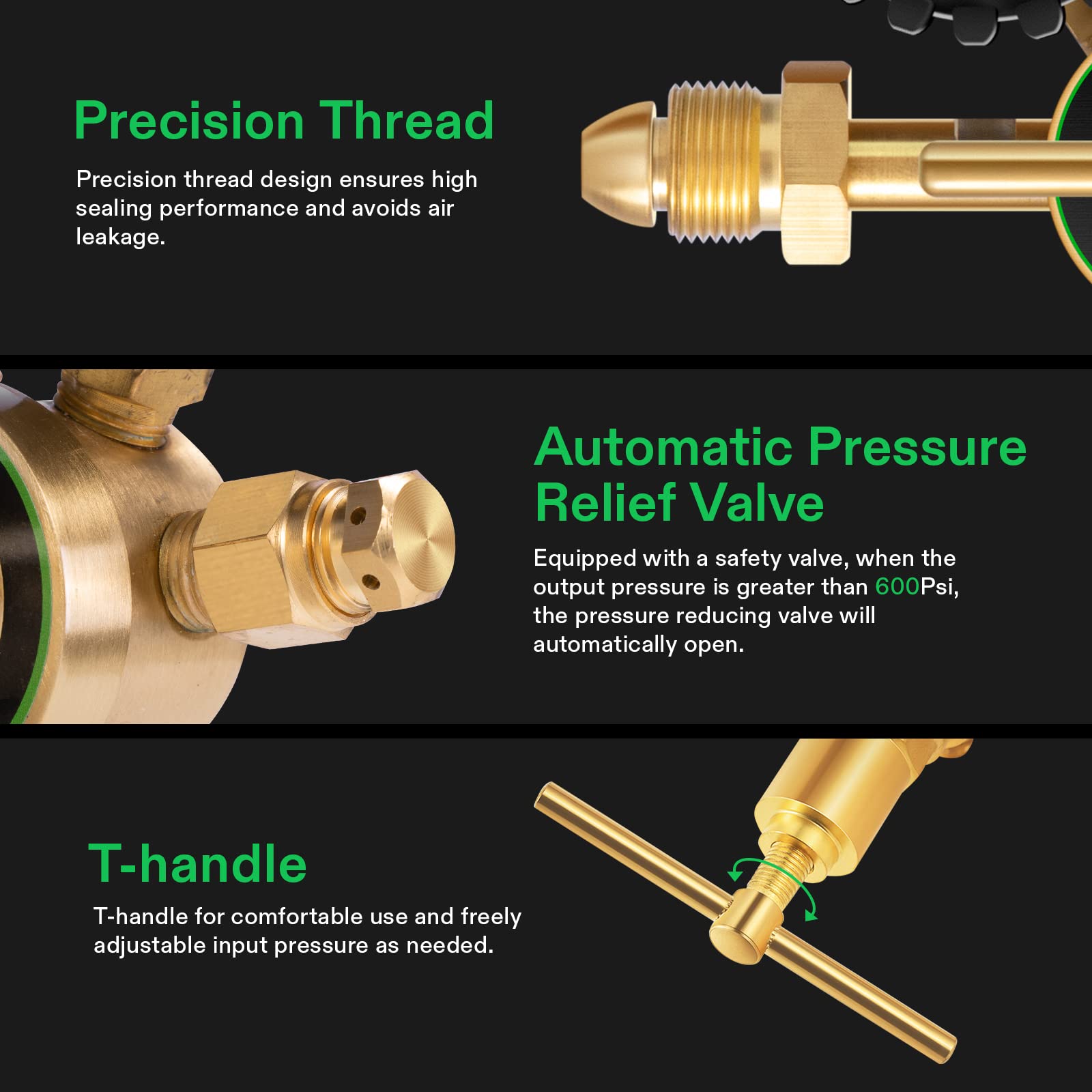 Precision Thread

Precision thread design ensures high sealing performance and avoids air leakage.

Automatic Pressure Relief Valve

Equipped with a safety valve, when the output pressure is greater than 600Psi, the pressure reducing valve will automatically open.

T-handle

T-handle for comfortable use and freely adjustable input pressure as needed.