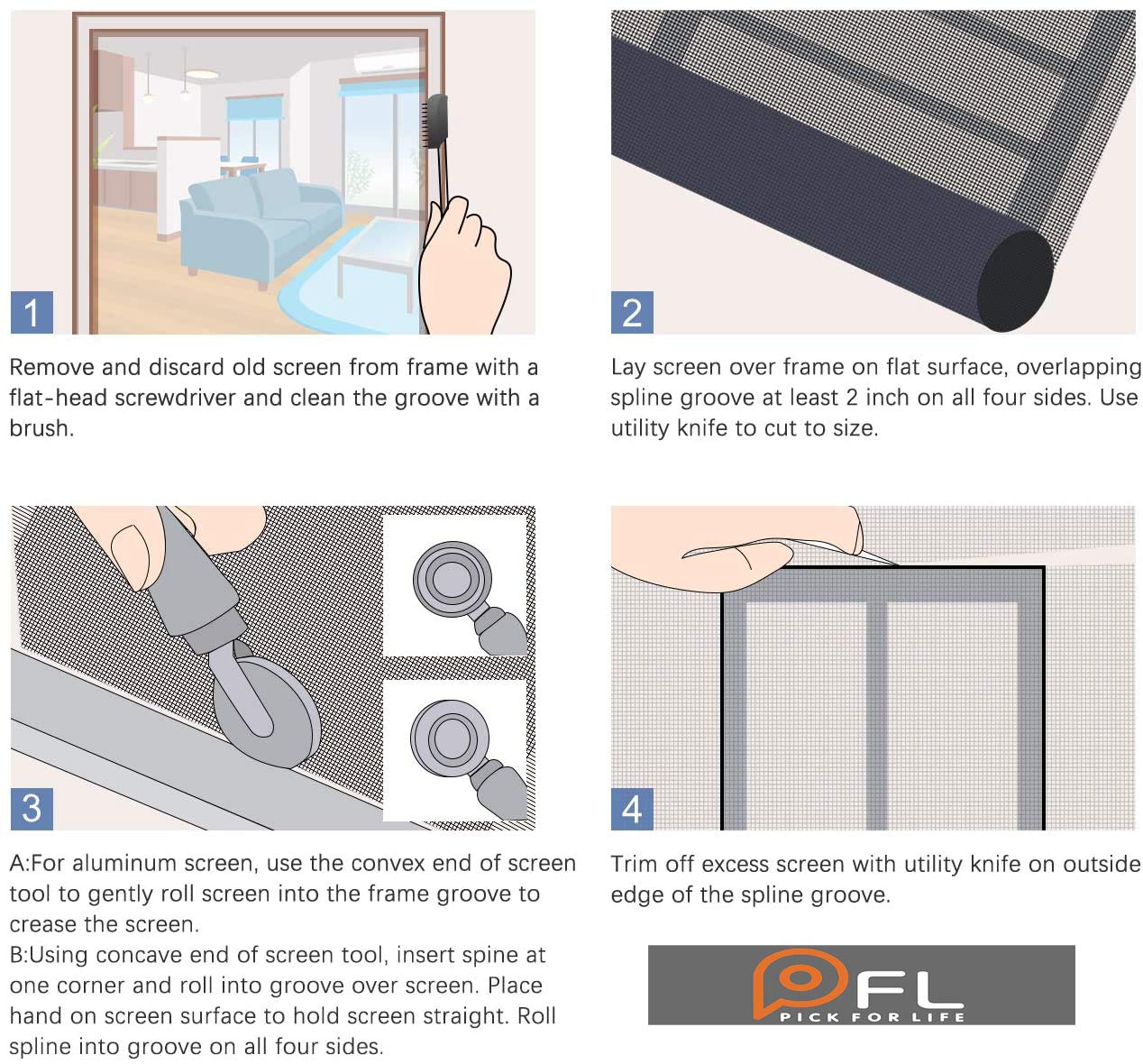 1

Remove and discard old screen from frame with a flat-head screwdriver and clean the groove with a brush.

2

Lay screen over frame on flat surface, overlapping spline groove at least 2 inch on all four sides. Use utility knife to cut to size.

3

A:For aluminum screen, use the convex end of screen tool to gently roll screen into the frame groove to crease the screen.
B:Using concave end of screen tool, insert spine at one corner and roll into groove over screen. Place hand on screen surface to hold screen straight. Roll spline into groove on all four sides.

4

Trim off excess screen with utility knife on outside edge of the spline groove.

PFL
PICK FOR LIFE