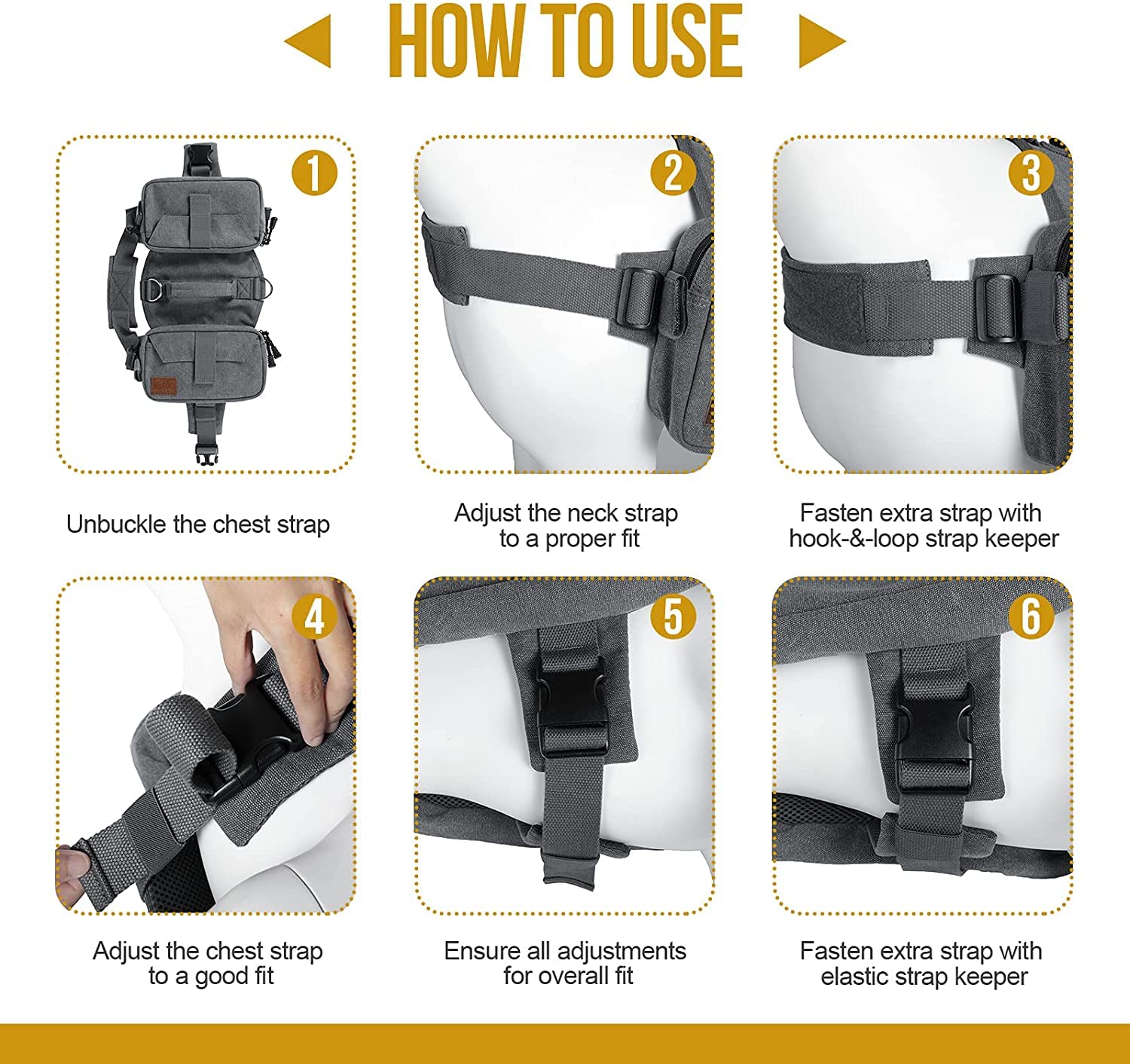 HOW TO USE

1
Unbuckle the chest strap

2
Adjust the neck strap to a proper fit

3
Fasten extra strap with hook-&-loop strap keeper

4
Adjust the chest strap to a good fit

5
Ensure all adjustments for overall fit

6
Fasten extra strap with elastic strap keeper