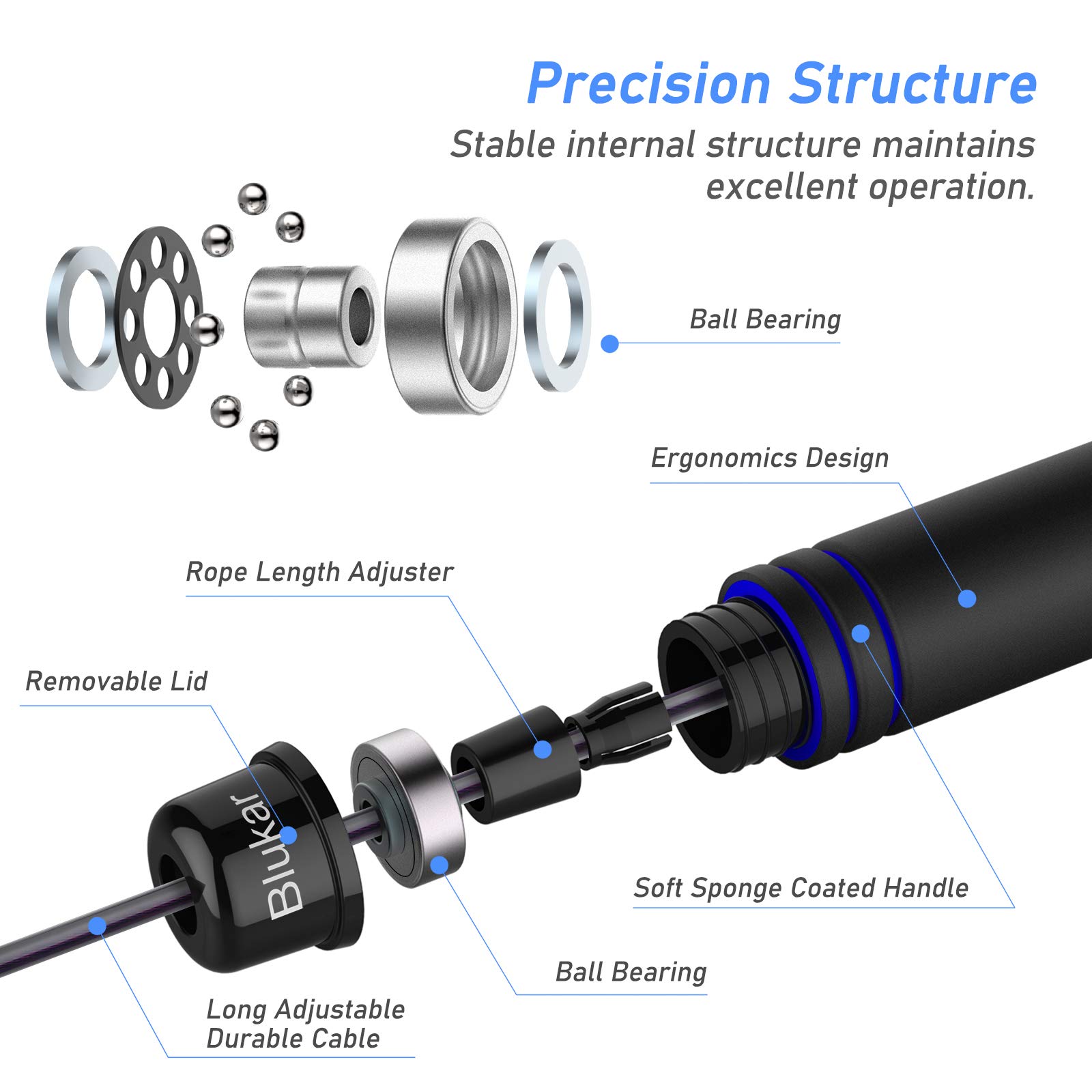 Precision Structure

Stable internal structure maintains excellent operation.

Ball Bearing

Ergonomics Design

Rope Length Adjuster

Removable Lid

Blukar

Soft Sponge Coated Handle

Ball Bearing

Long Adjustable Durable Cable