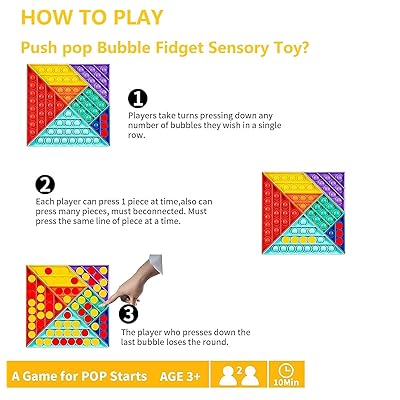 HOW TO PLAY

Push pop Bubble Fidget Sensory Toy?

1

Players take turns pressing down any number of bubbles they wish in a single row.

2

Each player can press 1 piece at time,also can press many pieces, must beconnected. Must press the same line of piece at a time.

3

The player who presses down the last bubble loses the round.

A Game for POP Starts AGE 3+ 2 10Min