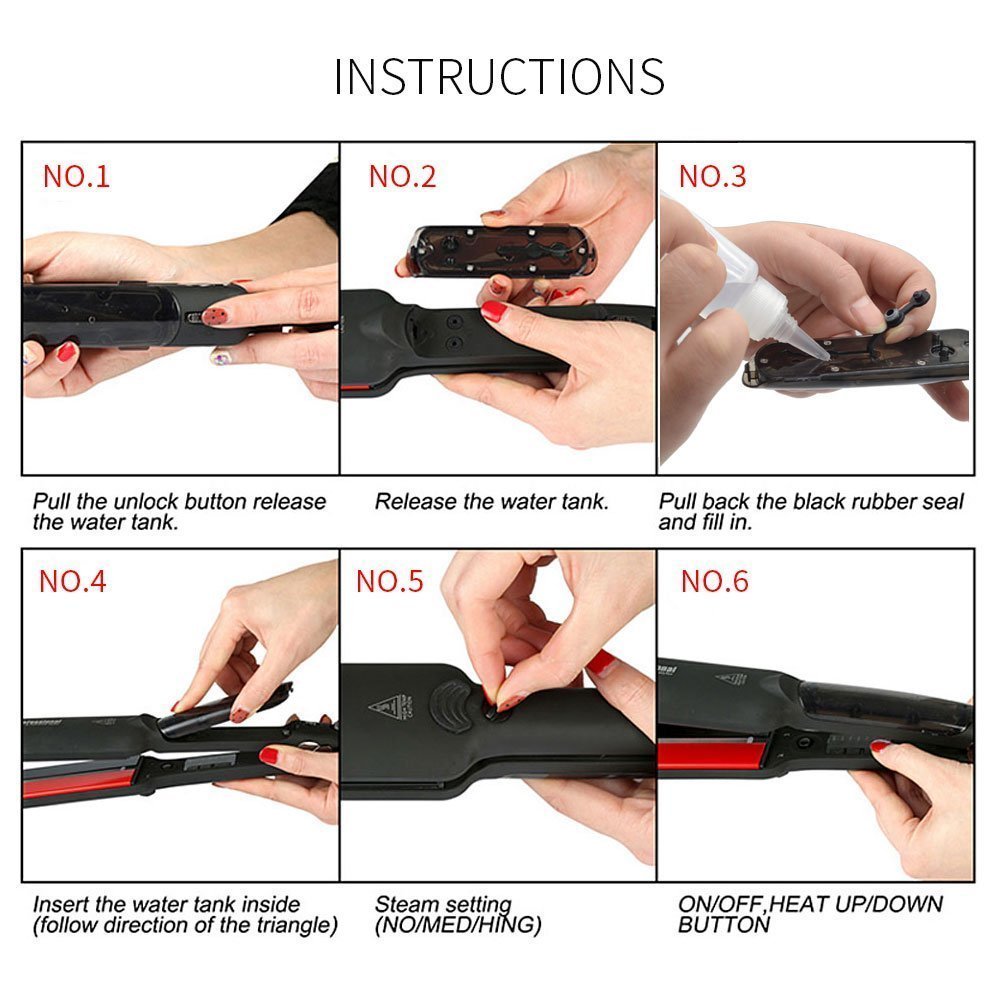 INSTRUCTIONS

NO.1

Pull the unlock button release the water tank.

NO.2

Release the water tank.

NO.3

Pull back the black rubber seal and fill in.

NO.4

Insert the water tank inside (follow direction of the triangle)

NO.5

Steam setting (NO/MED/HING)

NO.6

ON/OFF,HEAT UP/DOWN BUTTON