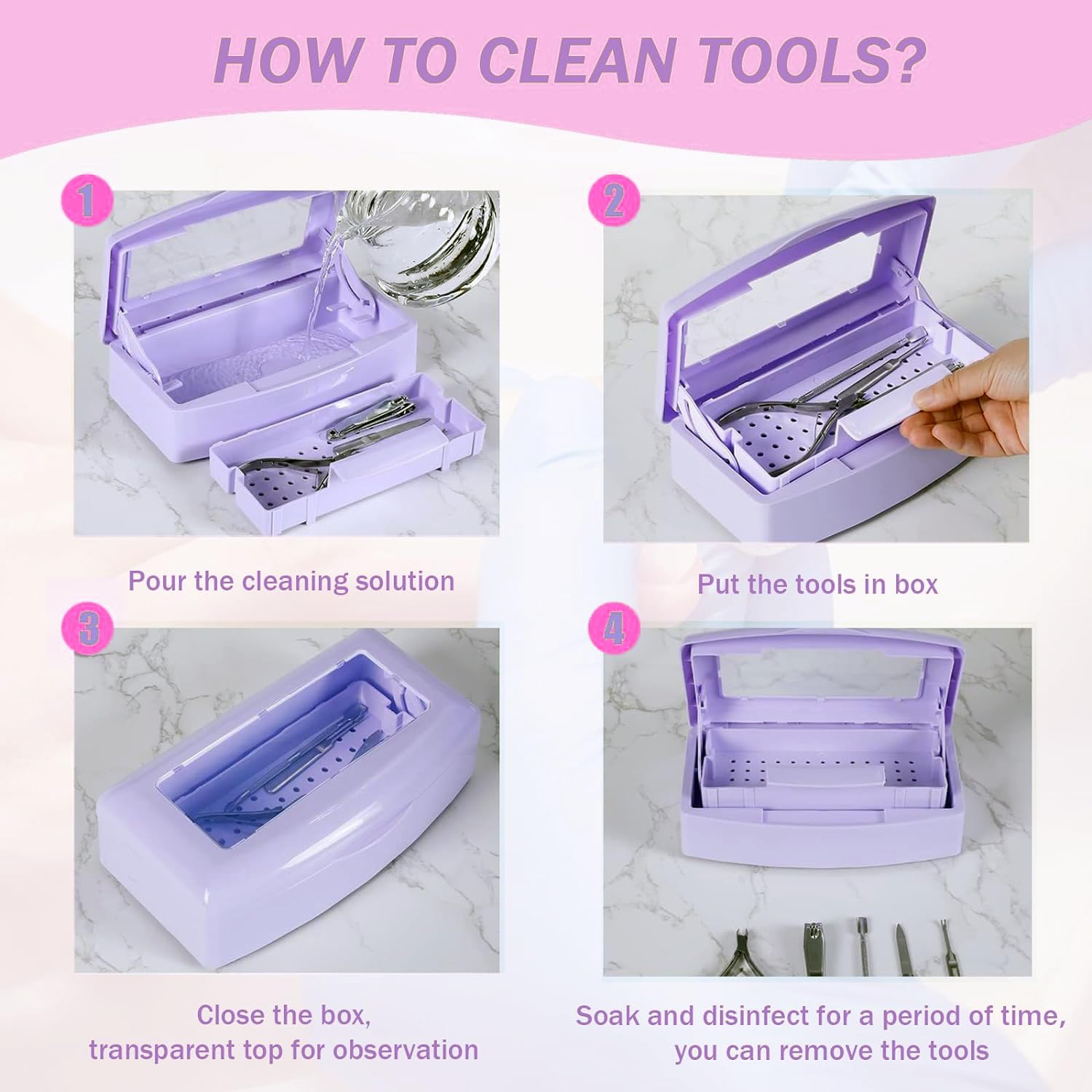 HOW TO CLEAN TOOLS?

1

Pour the cleaning solution

2

Put the tools in box

3

Close the box, transparent top for observation

4

Soak and disinfect for a period of time, you can remove the tools