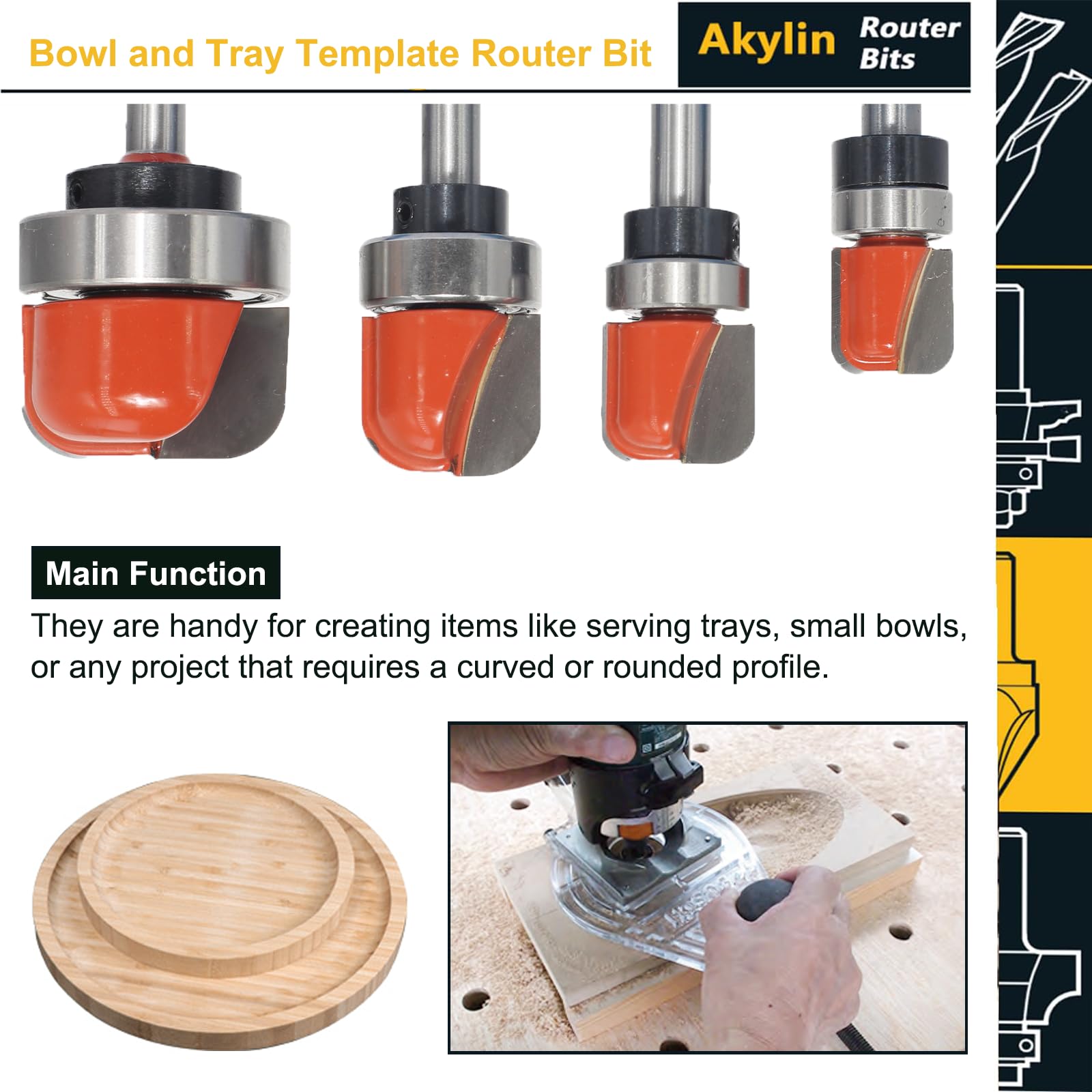 Bowl and Tray Template Router Bit

Akylin Router Bits

Main Function

They are handy for creating items like serving trays, small bowls, or any project that requires a curved or rounded profile.