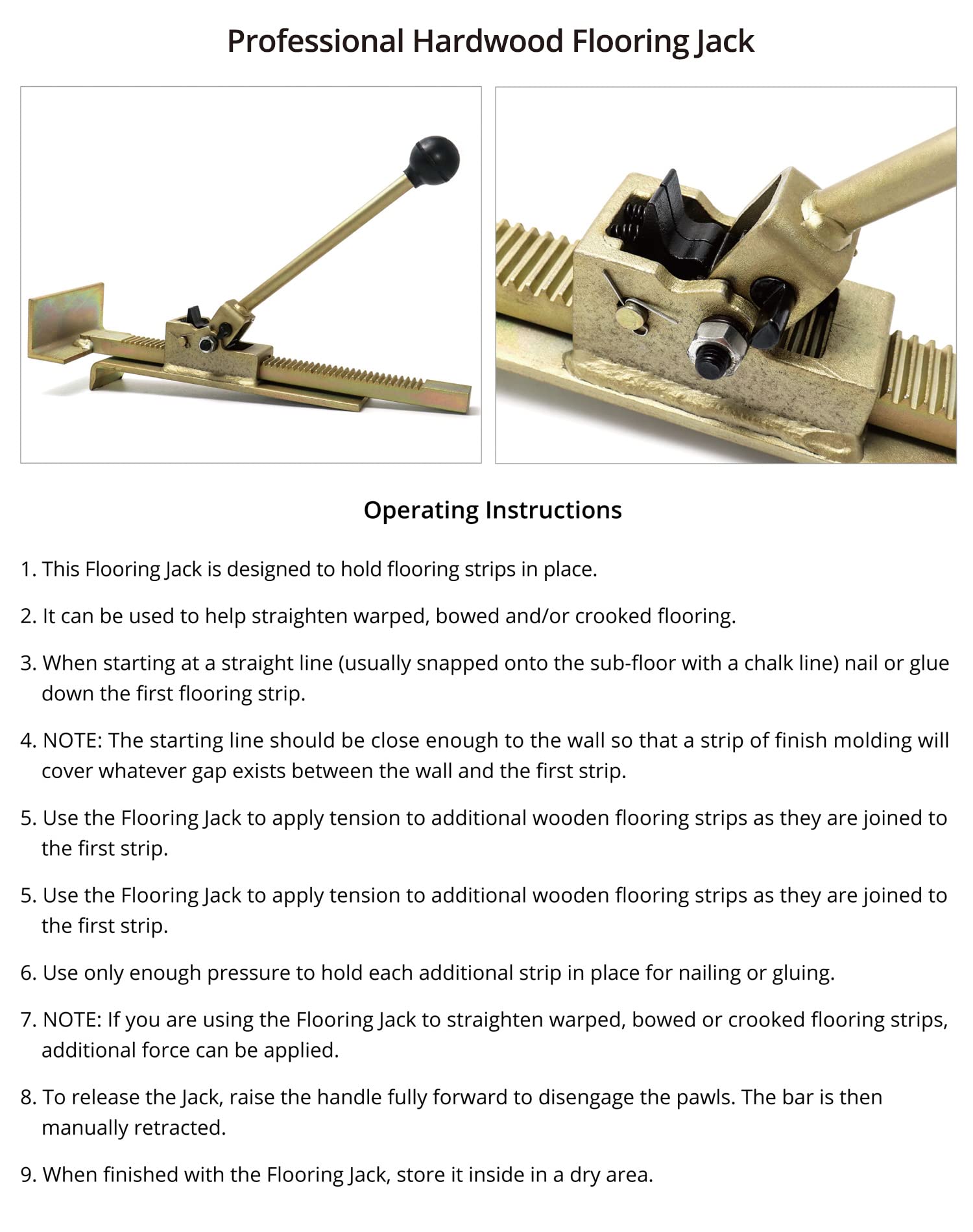 Professional Hardwood Flooring Jack

Operating Instructions

1. This Flooring Jack is designed to hold flooring strips in place.

2. It can be used to help straighten warped, bowed and/or crooked flooring.

3. When starting at a straight line (usually snapped onto the sub-floor with a chalk line) nail or glue down the first flooring strip.

4. NOTE: The starting line should be close enough to the wall so that a strip of finish molding will cover whatever gap exists between the wall and the first strip.

5. Use the Flooring Jack to apply tension to additional wooden flooring strips as they are joined to the first strip.

5. Use the Flooring Jack to apply tension to additional wooden flooring strips as they are joined to the first strip.

6. Use only enough pressure to hold each additional strip in place for nailing or gluing.

7. NOTE: If you are using the Flooring Jack to straighten warped, bowed or crooked flooring strips, additional force can be applied.

8. To release the Jack, raise the handle fully forward to disengage the pawls. The bar is then manually retracted.

9. When finished with the Flooring Jack, store it inside in a dry area.