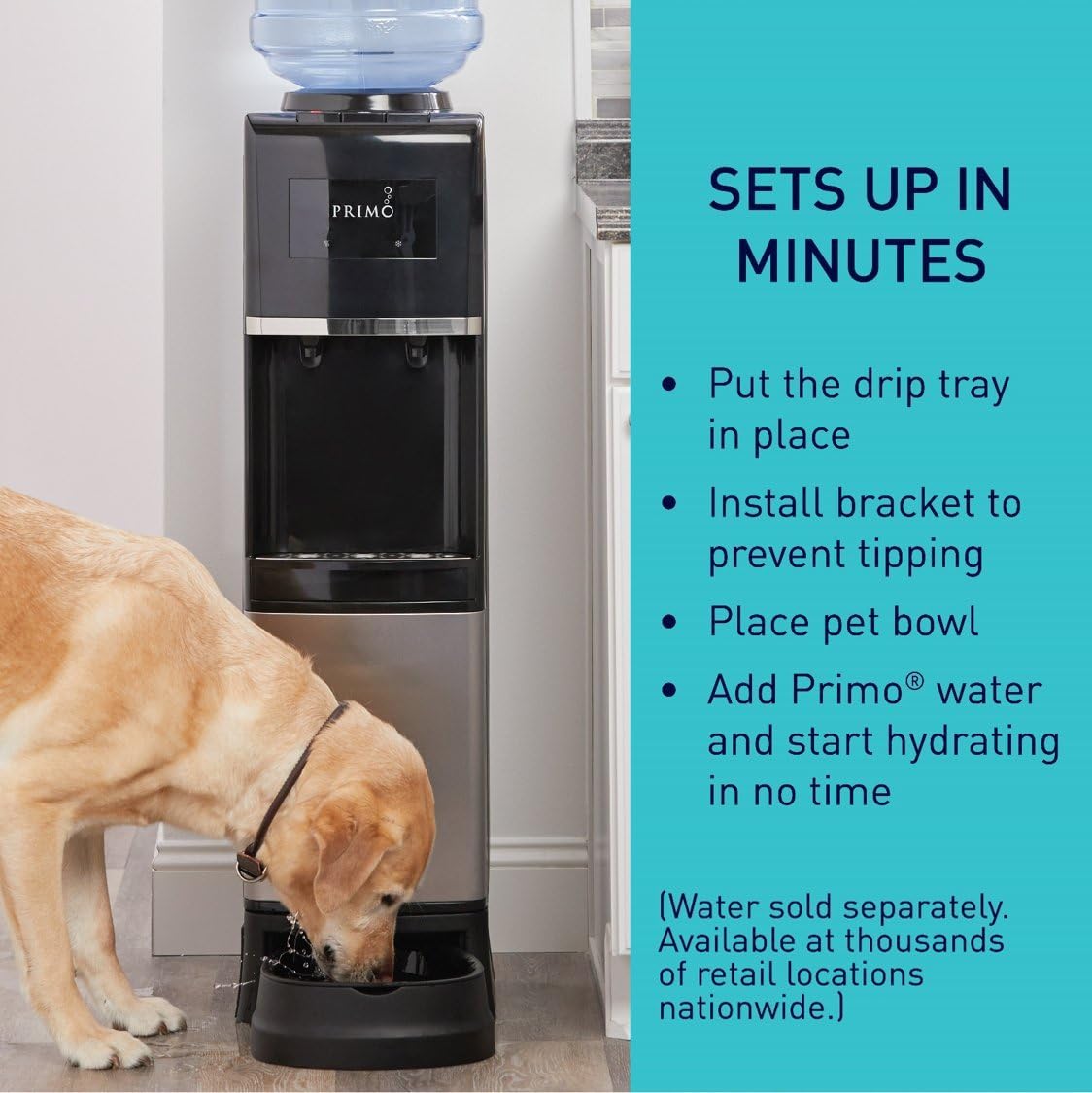 PRIMO

SETS UP IN MINUTES

• Put the drip tray in place
• Install bracket to prevent tipping
• Place pet bowl
• Add Primo® water and start hydrating in no time

(Water sold separately. Available at thousands of retail locations nationwide.)