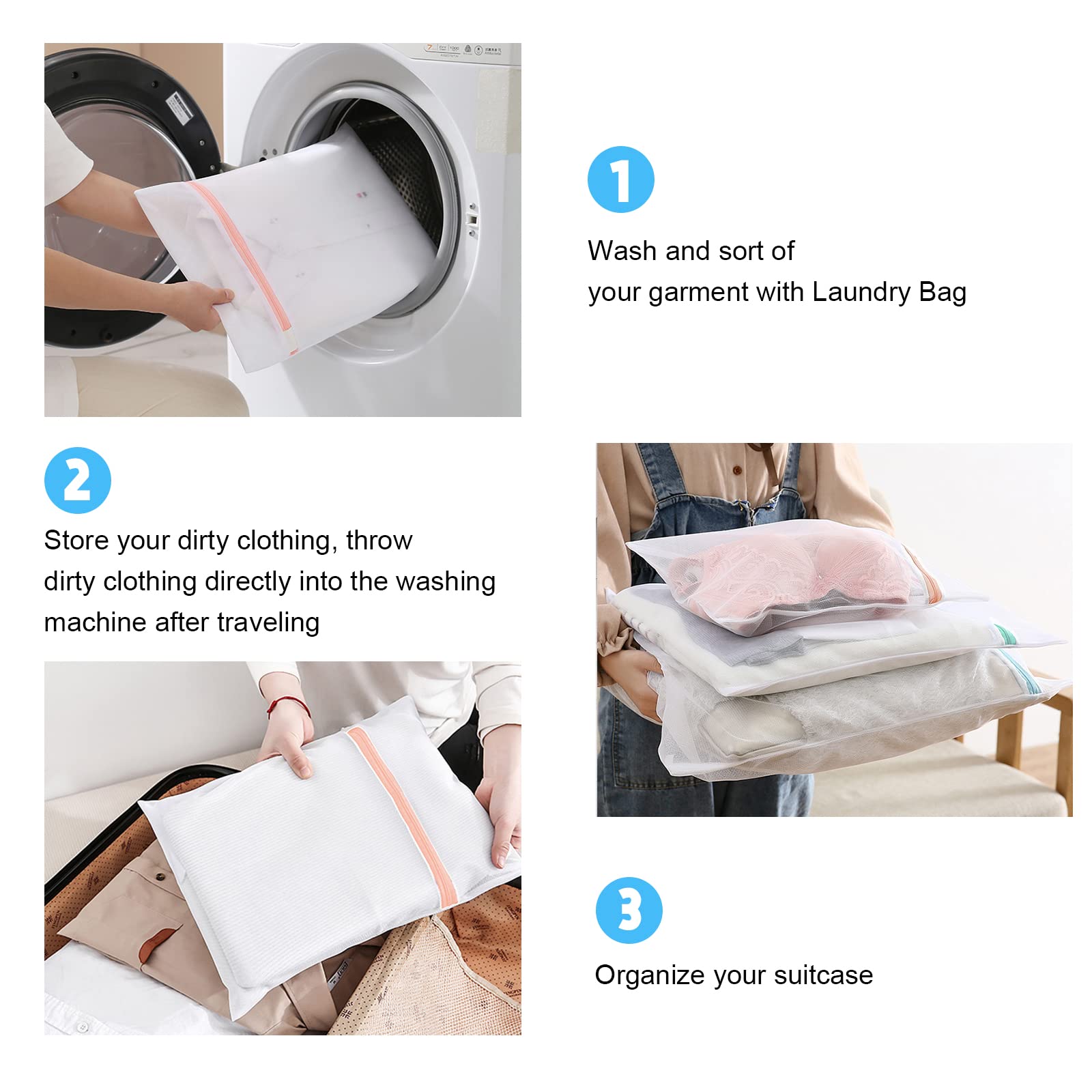 1

Wash and sort of
your garment with Laundry Bag

2

Store your dirty clothing, throw dirty clothing directly into the washing machine after traveling

3

Organize your suitcase