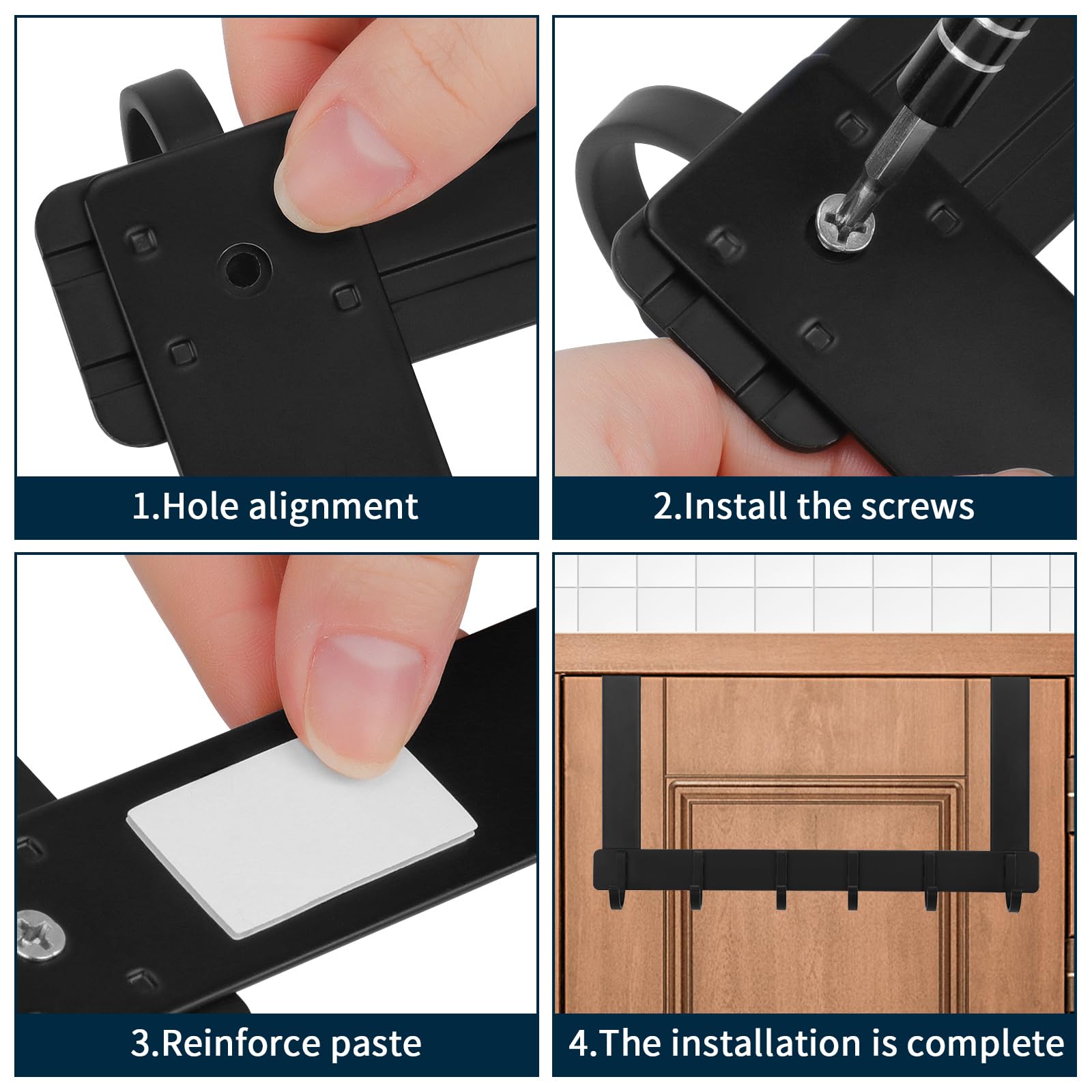 1.Hole alignment

2.Install the screws

3.Reinforce paste

4.The installation is complete