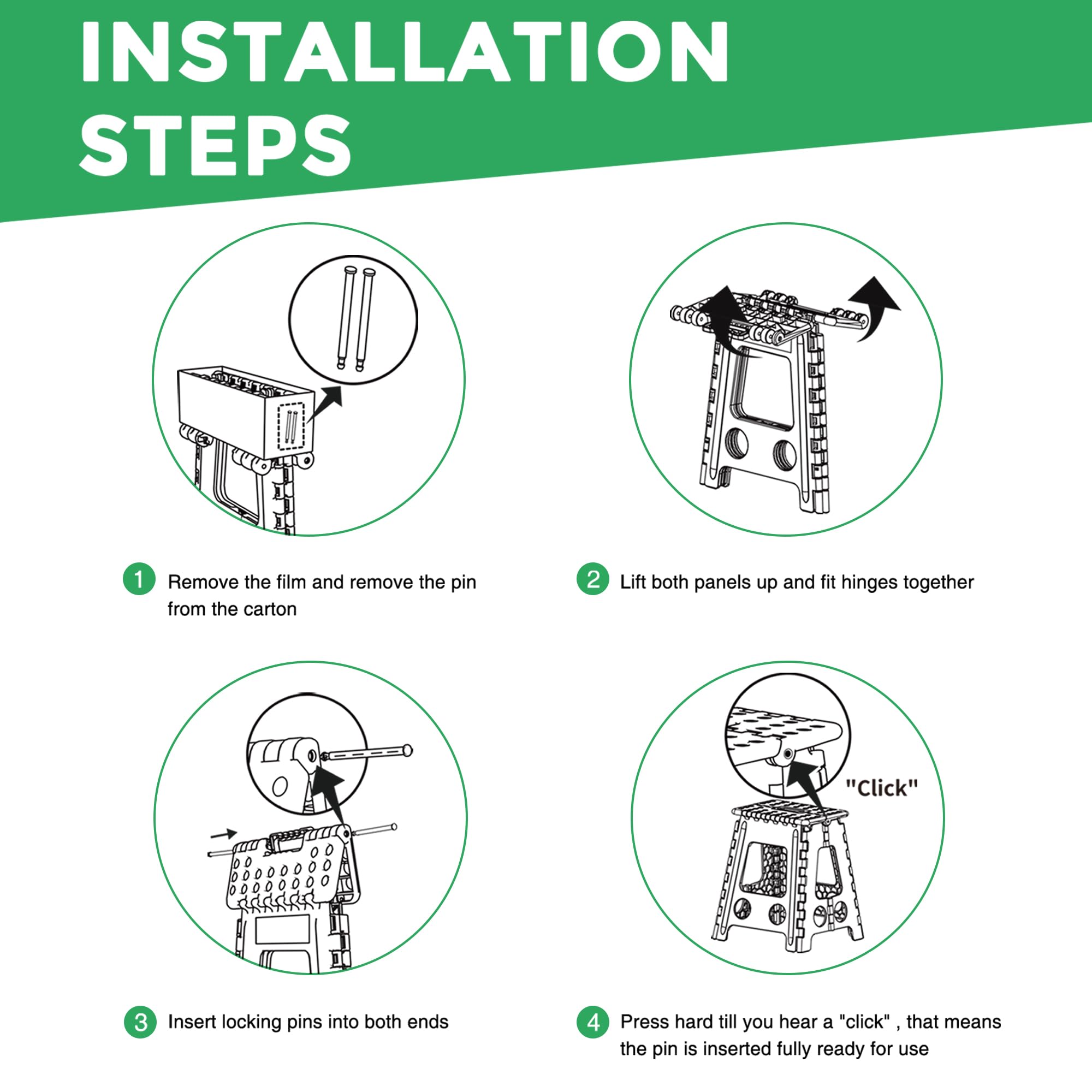 INSTALLATION STEPS

1 Remove the film and remove the pin from the carton

2 Lift both panels up and fit hinges together

"Click"

3 Insert locking pins into both ends

4 Press hard till you hear a "click" , that means the pin is inserted fully ready for use