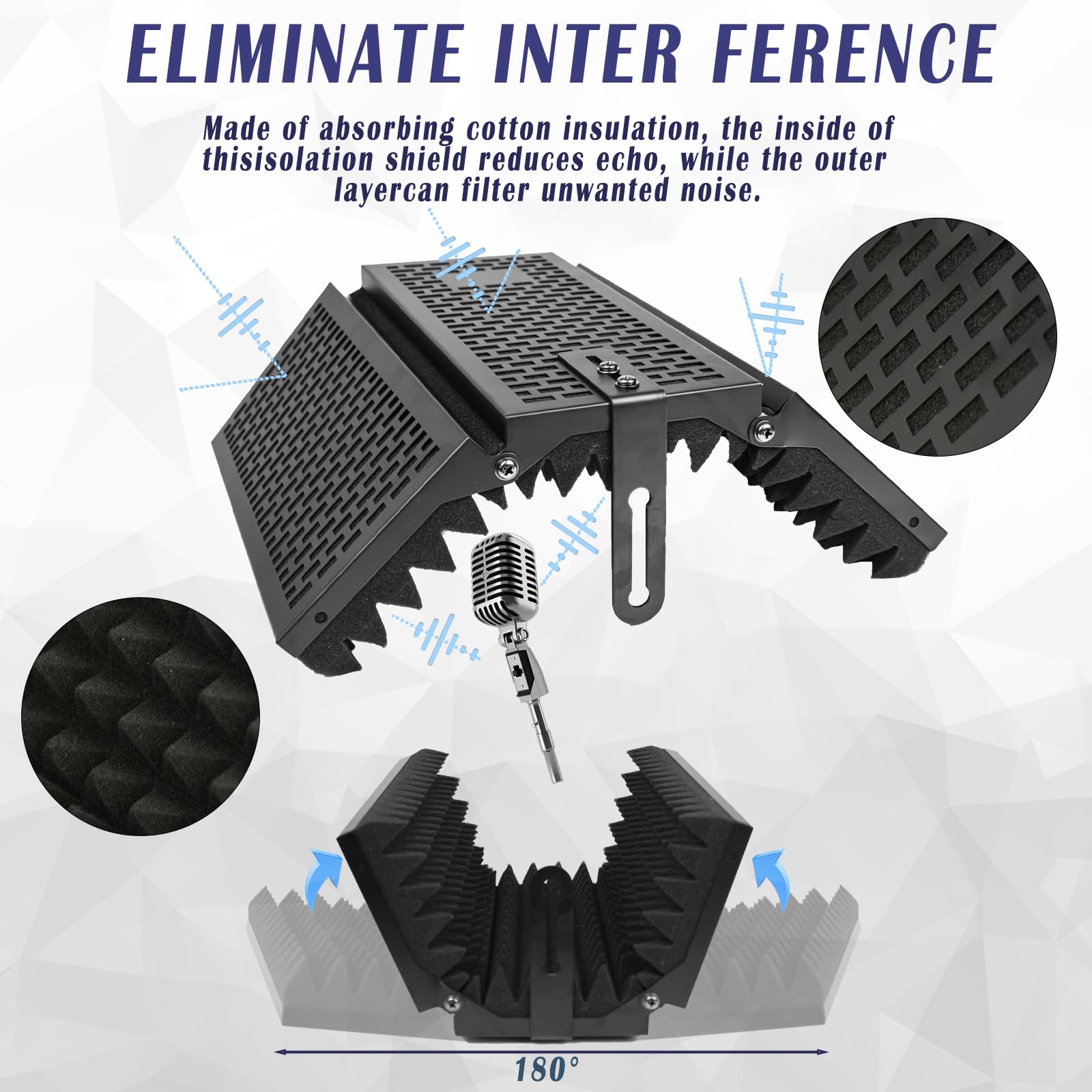 ELIMINATE INTER FERENCE

Made of absorbing cotton insulation, the inside of thisisolation shield reduces echo, while the outer layercan filter unwanted noise.

180°